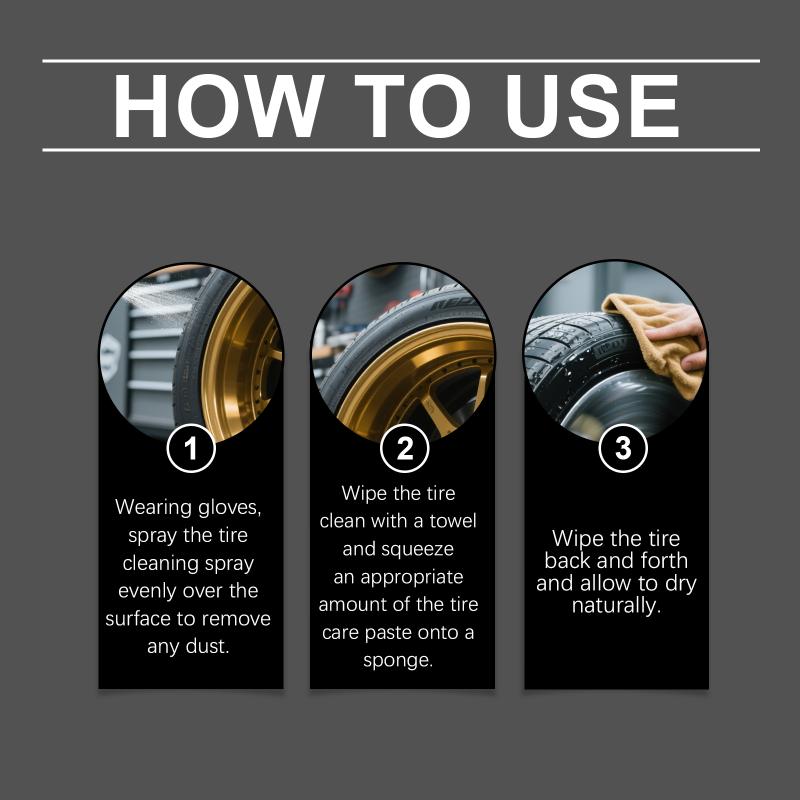 HOW TO USE

1
Wearing gloves, spray the tire cleaning spray evenly over the surface to remove any dust.

2
Wipe the tire clean with a towel and squeeze an appropriate amount of the tire care paste onto a sponge.

3
Wipe the tire back and forth and allow to dry naturally.