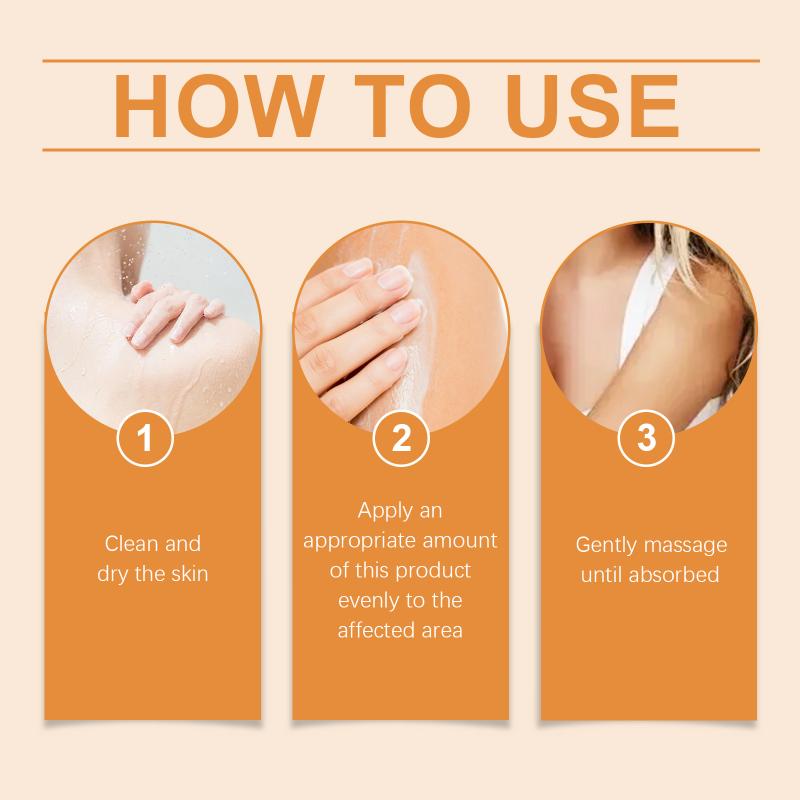 HOW TO USE

1

Clean and dry the skin

2

Apply an appropriate amount of this product evenly to the affected area

3

Gently massage until absorbed