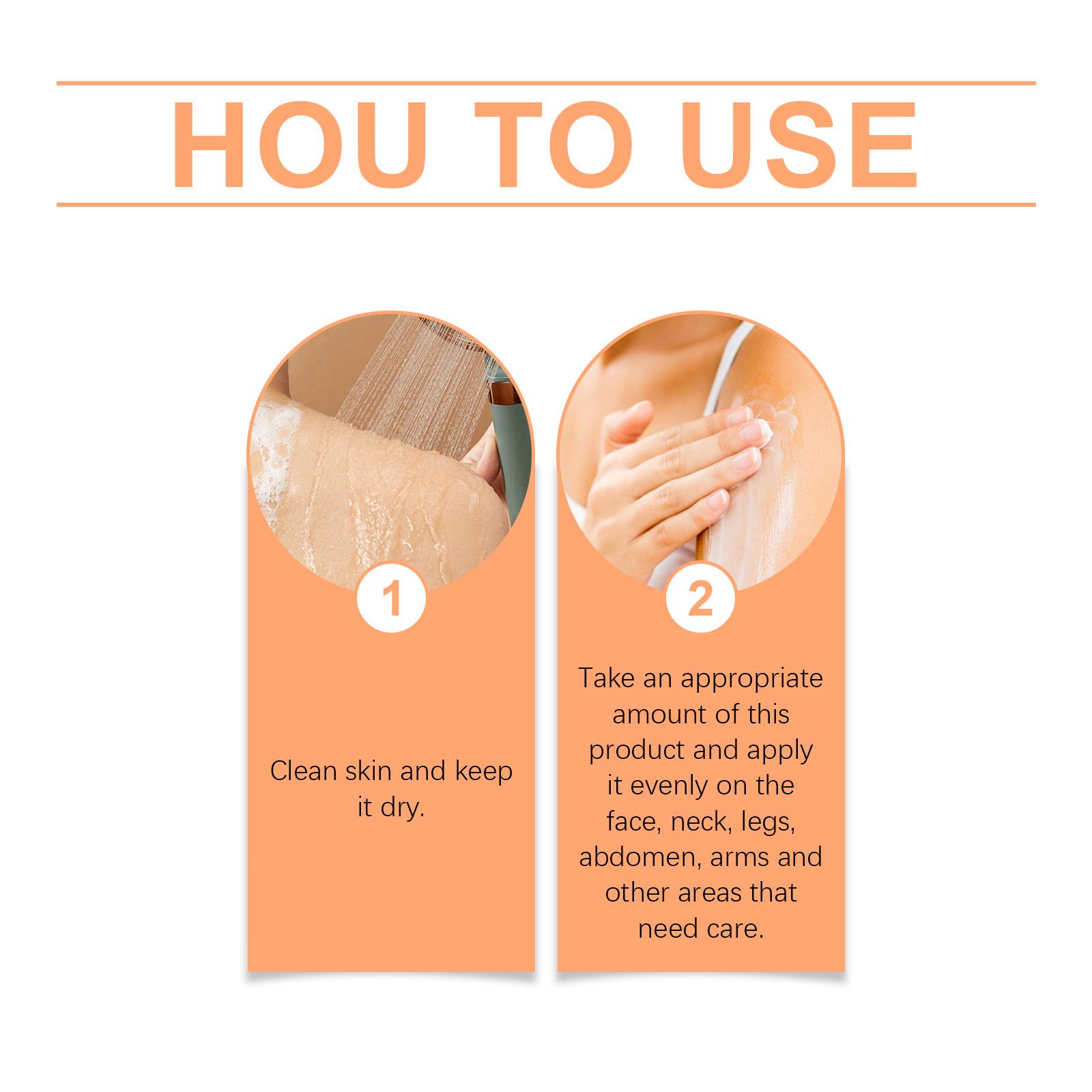 HOU TO USE

1

Clean skin and keep it dry.

2

Take an appropriate amount of this product and apply it evenly on the face, neck, legs, abdomen, arms and other areas that need care.