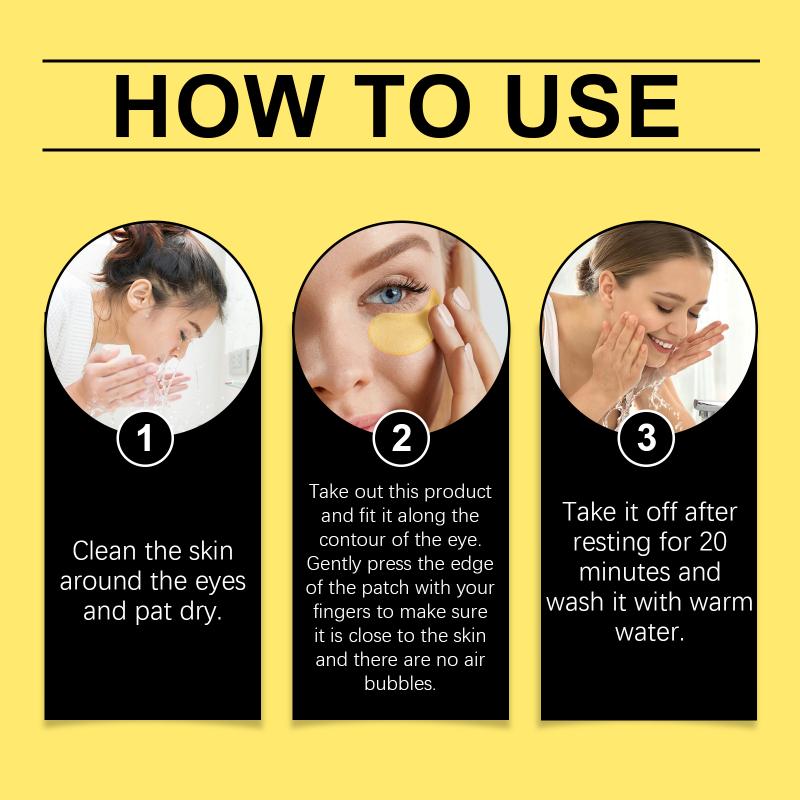 HOW TO USE

1

Clean the skin around the eyes and pat dry.

2

Take out this product and fit it along the contour of the eye. Gently press the edge of the patch with your fingers to make sure it is close to the skin and there are no air bubbles.

3

Take it off after resting for 20 minutes and wash it with warm water.