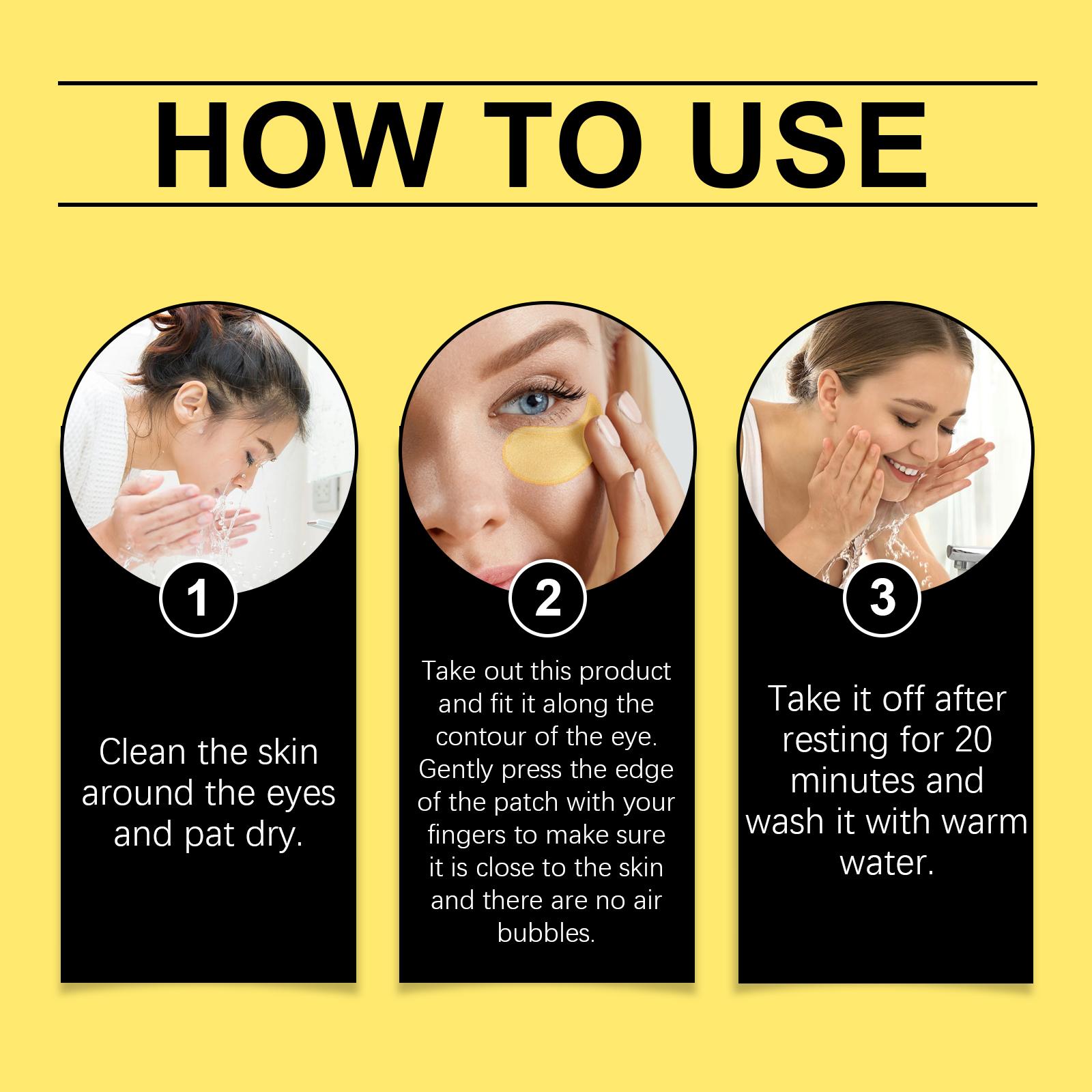 HOW TO USE

1

Clean the skin around the eyes and pat dry.

2

Take out this product and fit it along the contour of the eye. Gently press the edge of the patch with your fingers to make sure it is close to the skin and there are no air bubbles.

3

Take it off after resting for 20 minutes and wash it with warm water.