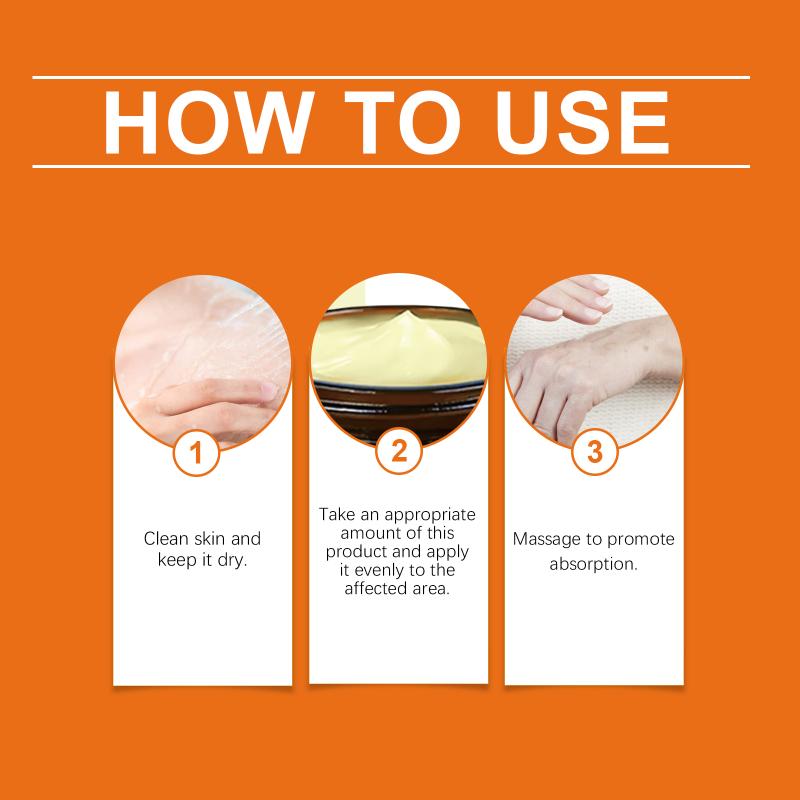 HOW TO USE

1

Clean skin and keep it dry.

2

Take an appropriate amount of this product and apply it evenly to the affected area.

3

Massage to promote absorption.