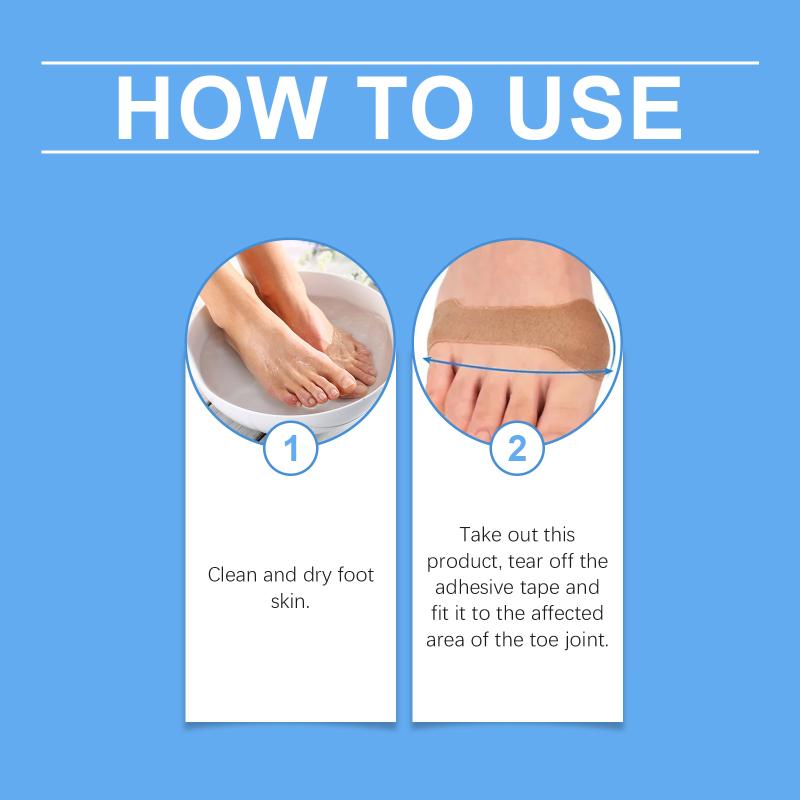 HOW TO USE

1

Clean and dry foot skin.

2

Take out this product, tear off the adhesive tape and fit it to the affected area of the toe joint.