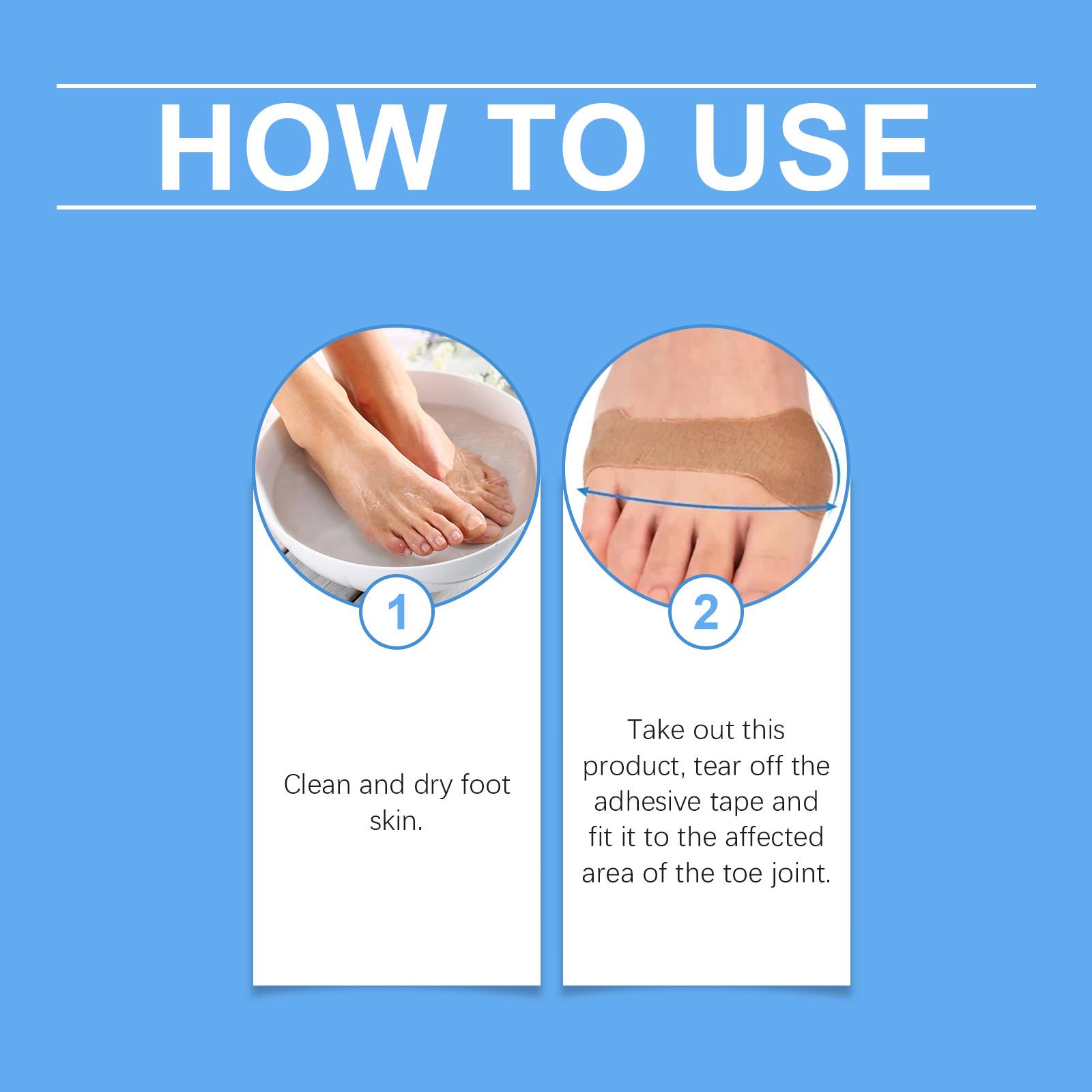 HOW TO USE

1

Clean and dry foot skin.

2

Take out this product, tear off the adhesive tape and fit it to the affected area of the toe joint.