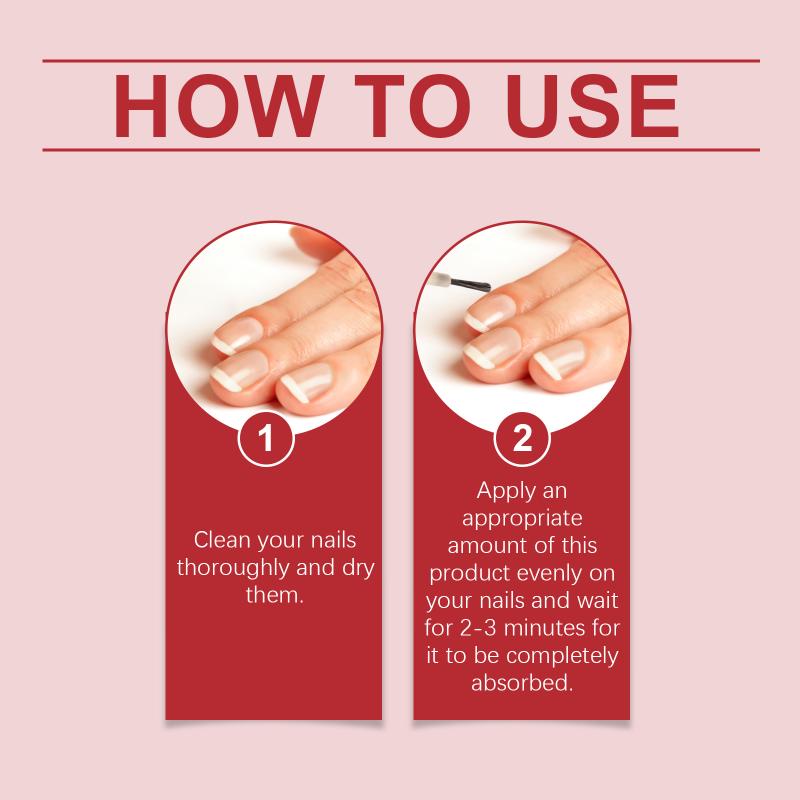 HOW TO USE

1

Clean your nails thoroughly and dry them.

2

Apply an appropriate amount of this product evenly on your nails and wait for 2-3 minutes for it to be completely absorbed.