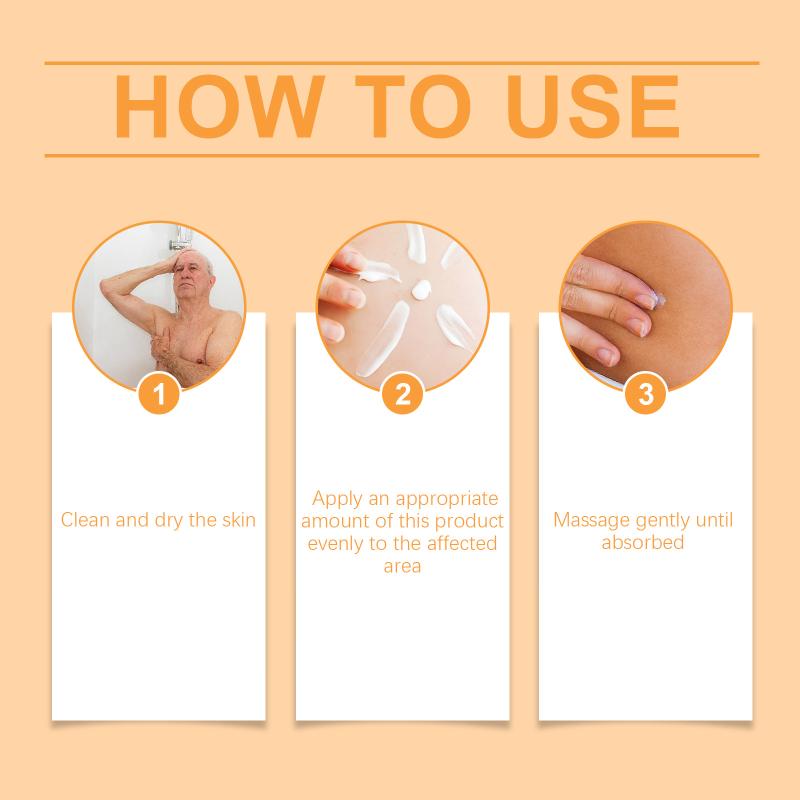 HOW TO USE

1

Clean and dry the skin

2

Apply an appropriate amount of this product evenly to the affected area

3

Massage gently until absorbed