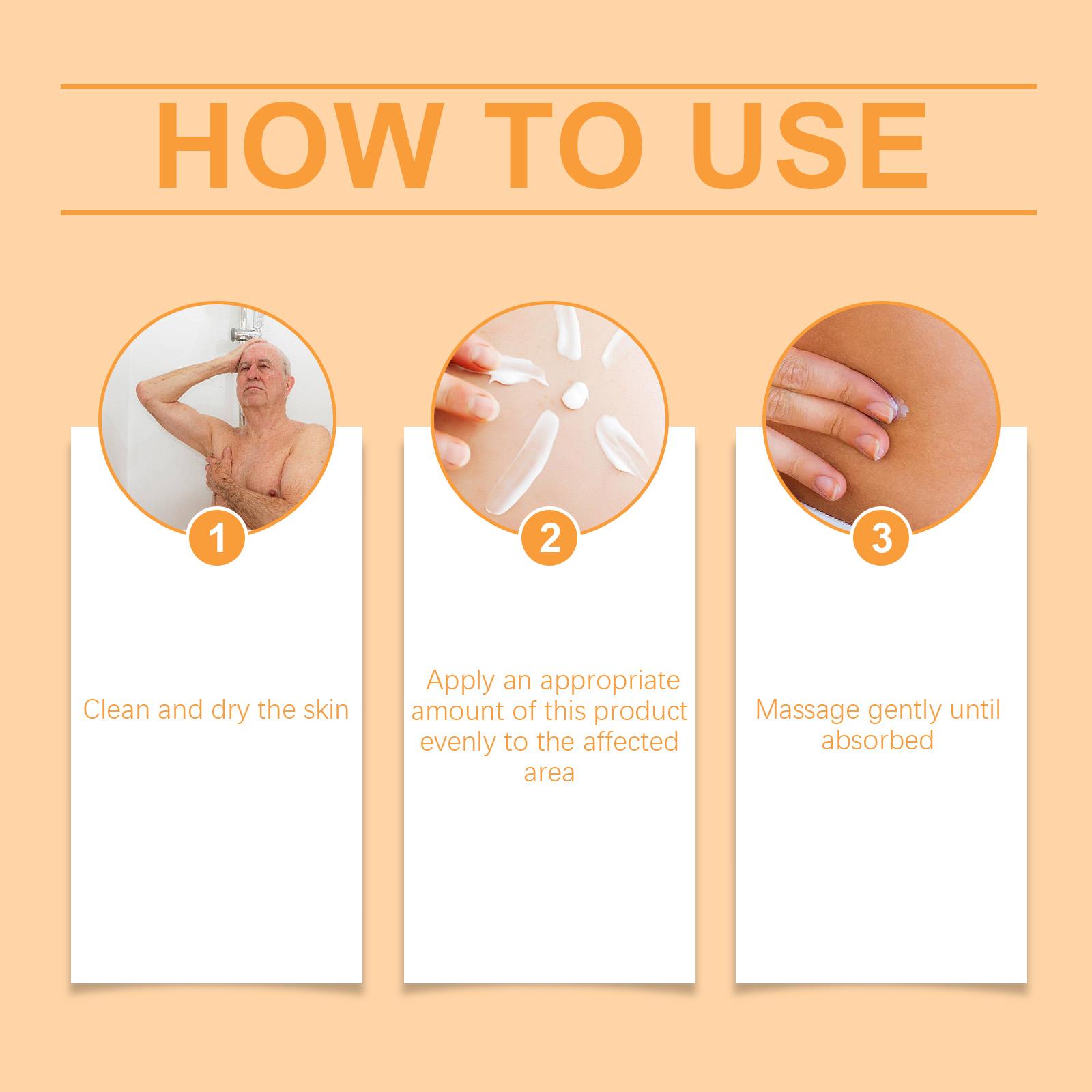 HOW TO USE

1

Clean and dry the skin

2

Apply an appropriate amount of this product evenly to the affected area

3

Massage gently until absorbed