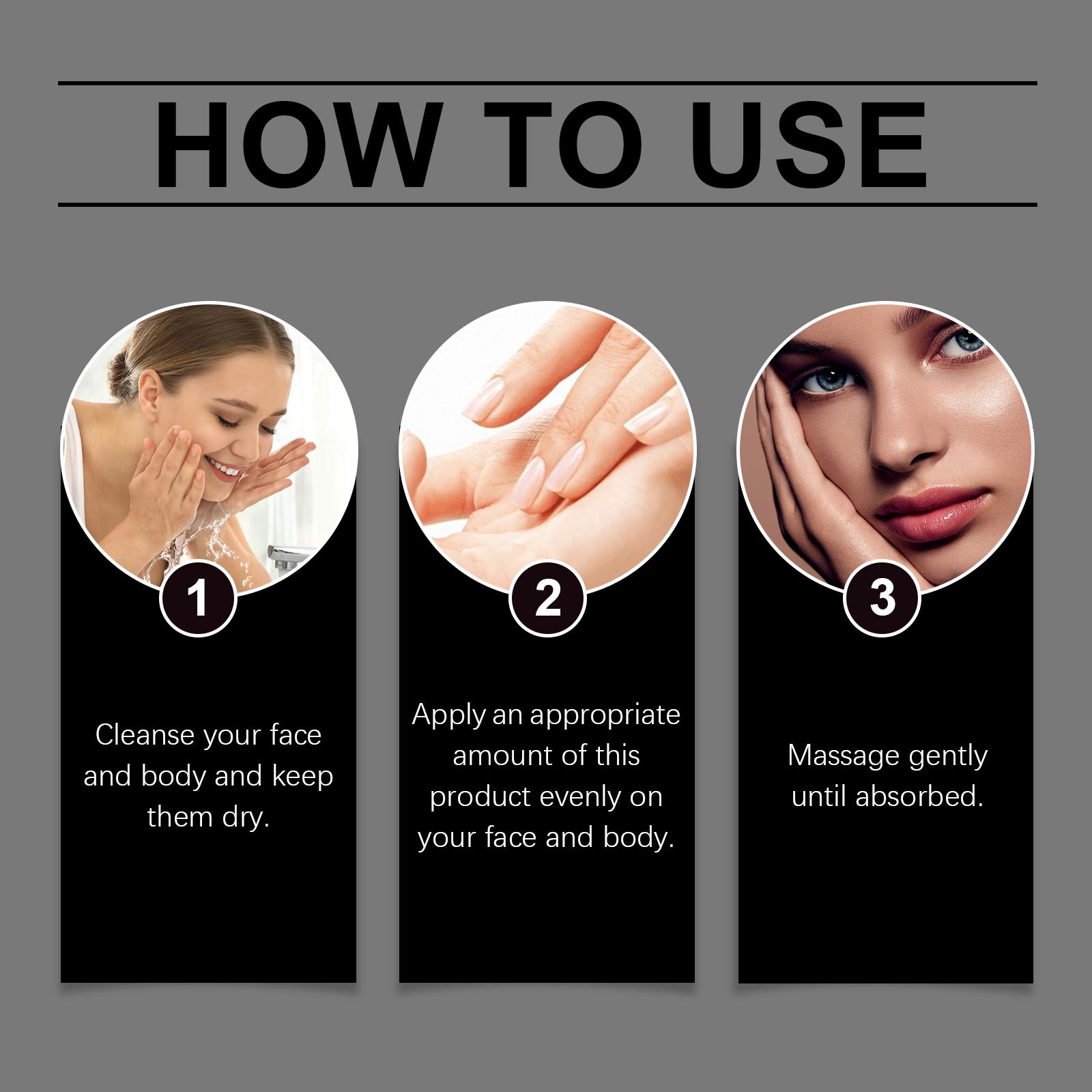 HOW TO USE

1

Cleanse your face and body and keep them dry.

2

Apply an appropriate amount of this product evenly on your face and body.

3

Massage gently until absorbed.