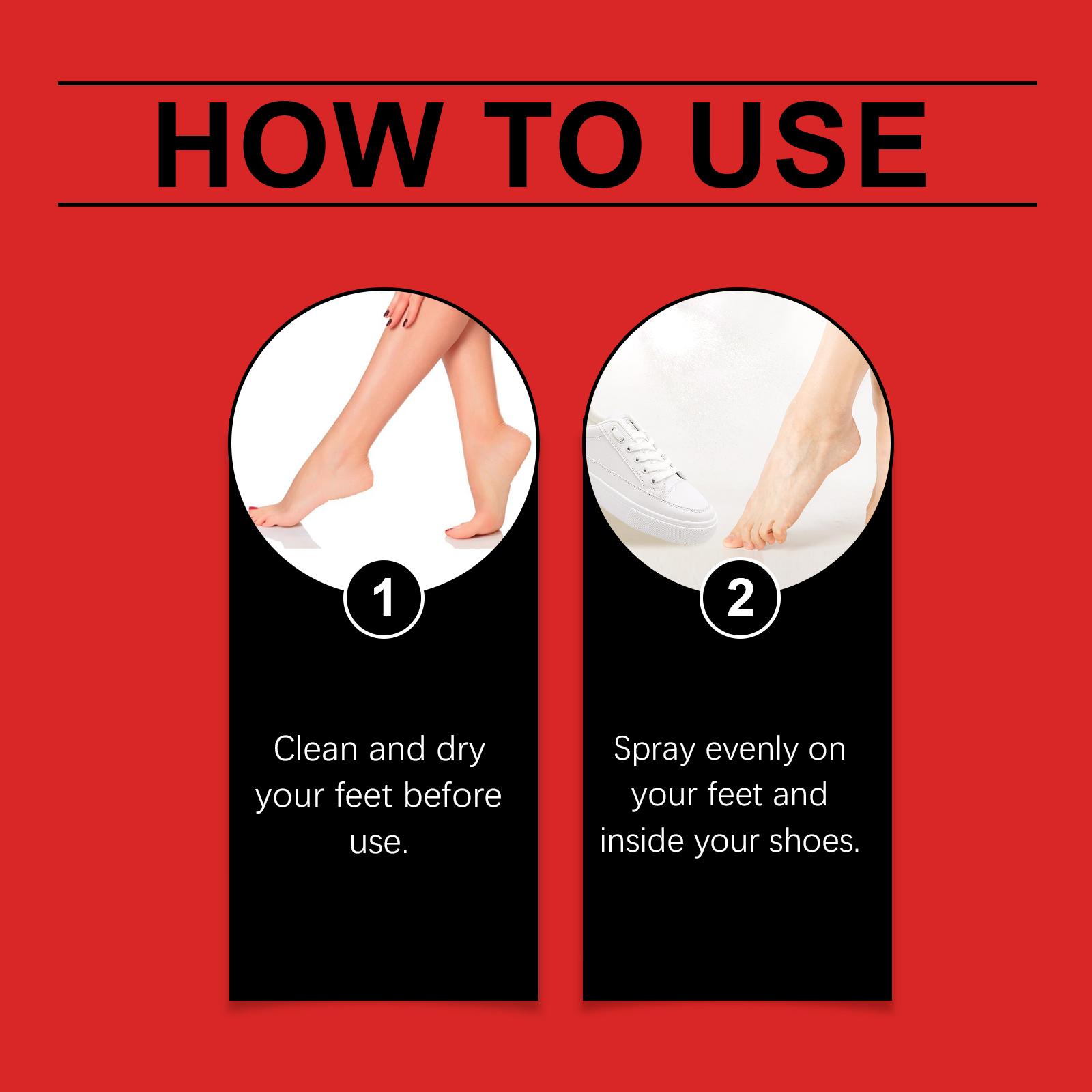 HOW TO USE

1

Clean and dry your feet before use.

2

Spray evenly on your feet and inside your shoes.