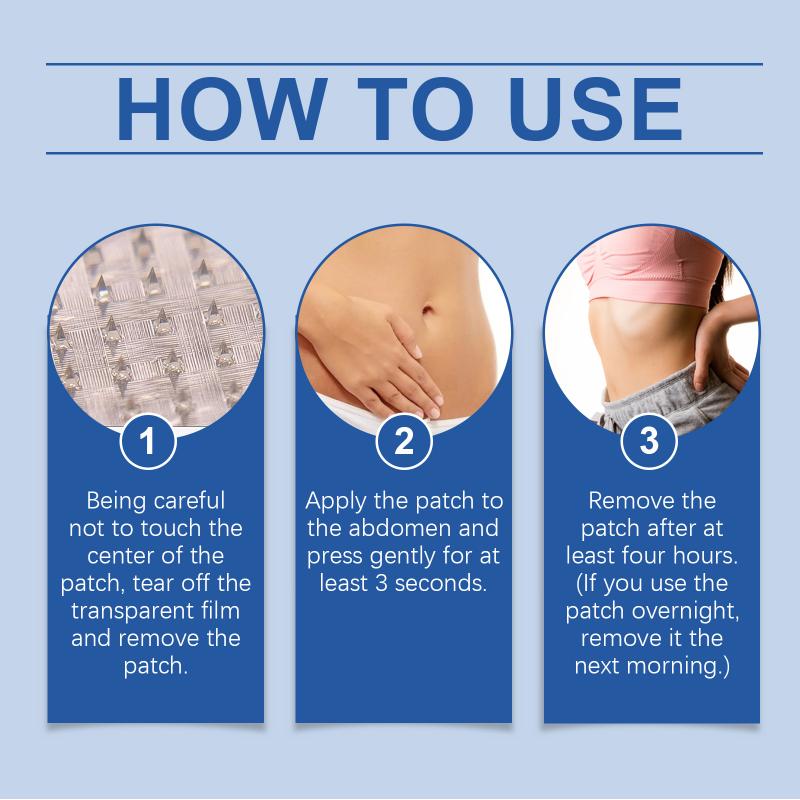 HOW TO USE

1

Being careful not to touch the center of the patch, tear off the transparent film and remove the patch.

2

Apply the patch to the abdomen and press gently for at least 3 seconds.

3

Remove the patch after at least four hours. (If you use the patch overnight, remove it the next morning.)