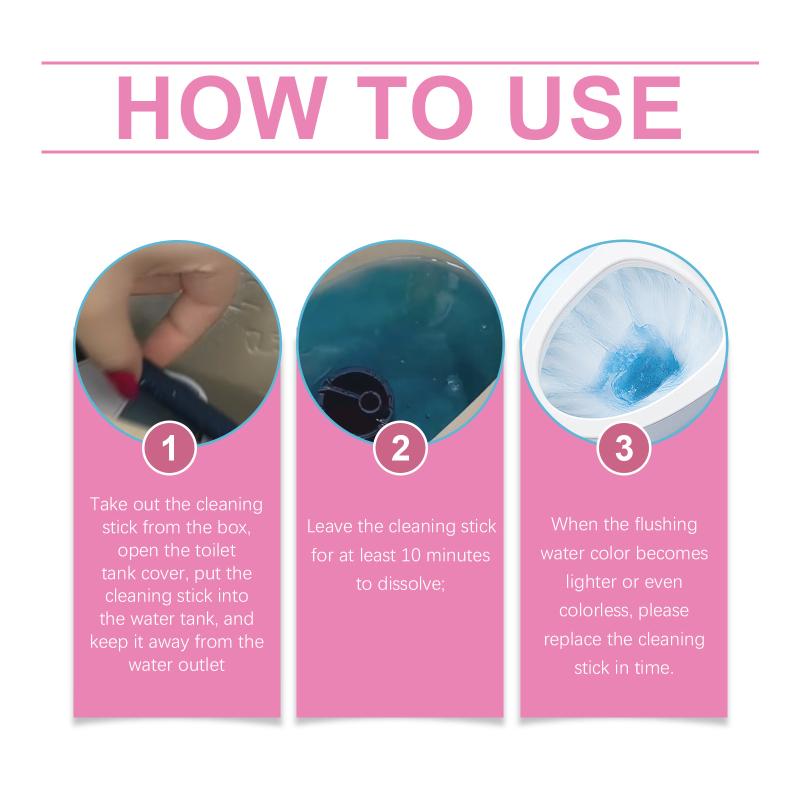 HOW TO USE

1

Take out the cleaning stick from the box, open the toilet tank cover, put the cleaning stick into the water tank, and keep it away from the water outlet

2

Leave the cleaning stick for at least 10 minutes to dissolve;

3

When the flushing water color becomes lighter or even colorless, please replace the cleaning stick in time.