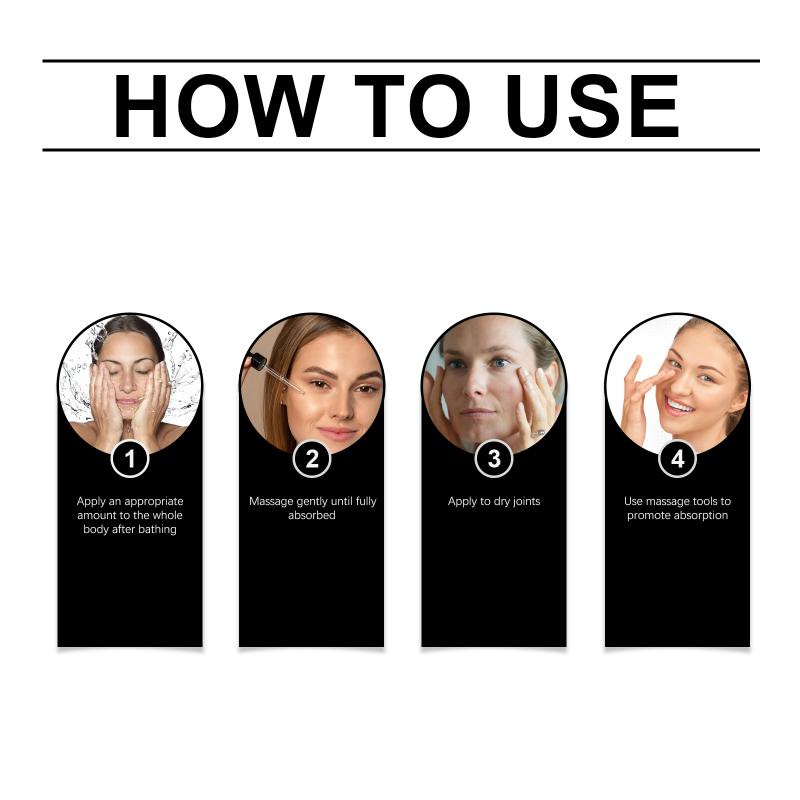 HOW TO USE

1
Apply an appropriate amount to the whole body after bathing

2
Massage gently until fully absorbed

3
Apply to dry joints

4
Use massage tools to promote absorption