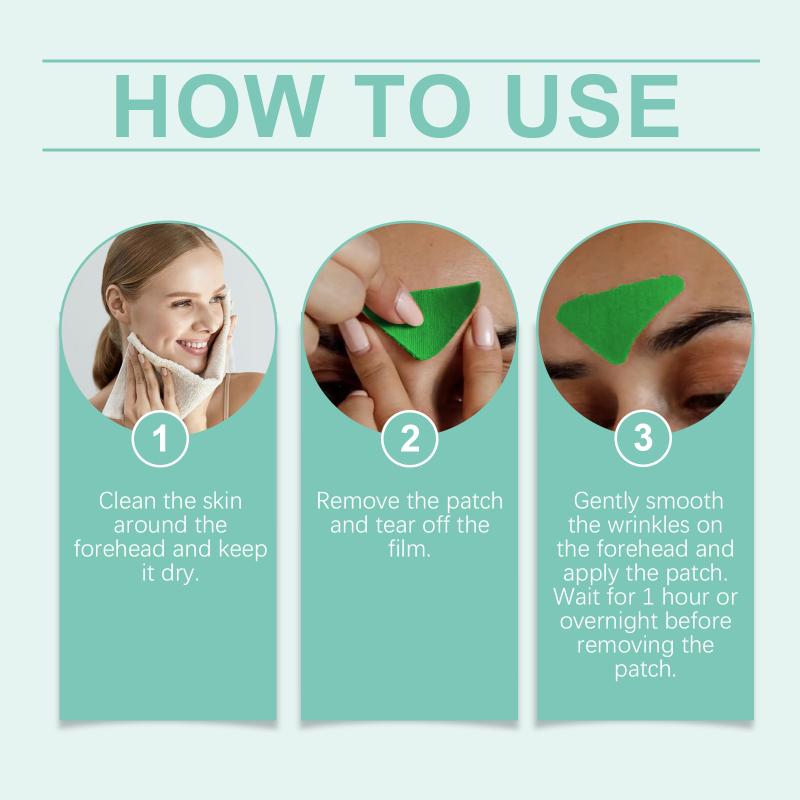 HOW TO USE

1

Clean the skin around the forehead and keep it dry.

2

Remove the patch and tear off the film.

3

Gently smooth the wrinkles on the forehead and apply the patch. Wait for 1 hour or overnight before removing the patch.