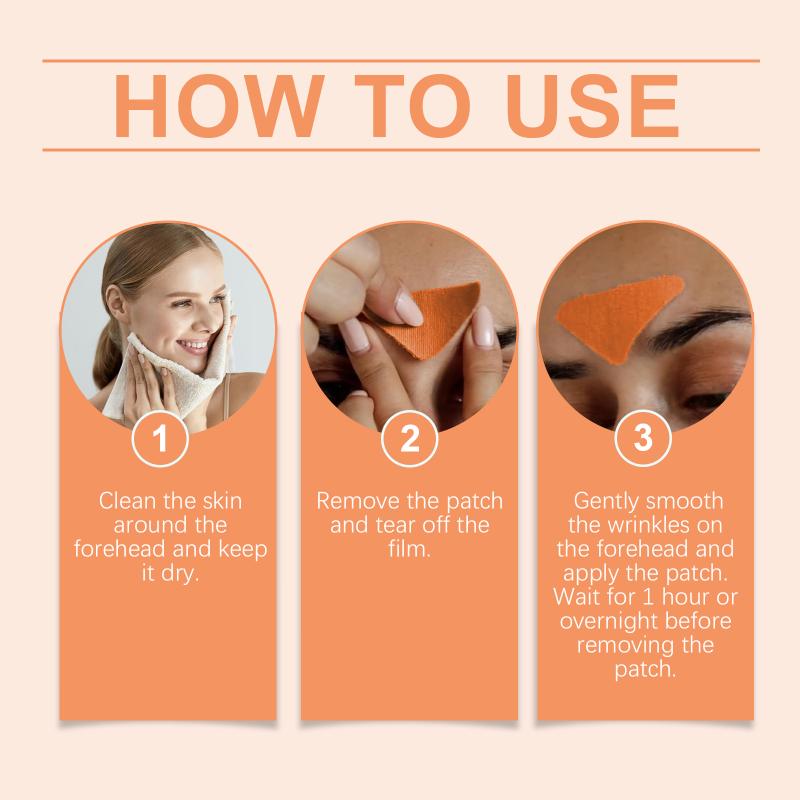 HOW TO USE

1

Clean the skin around the forehead and keep it dry.

2

Remove the patch and tear off the film.

3

Gently smooth the wrinkles on the forehead and apply the patch. Wait for 1 hour or overnight before removing the patch.