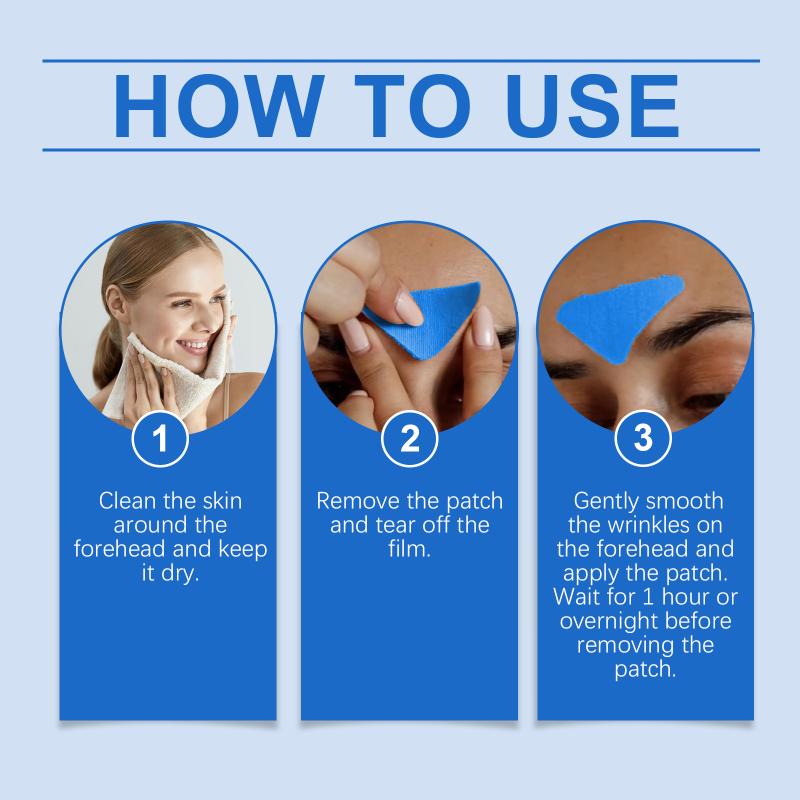 HOW TO USE

1

Clean the skin around the forehead and keep it dry.

2

Remove the patch and tear off the film.

3

Gently smooth the wrinkles on the forehead and apply the patch. Wait for 1 hour or overnight before removing the patch.