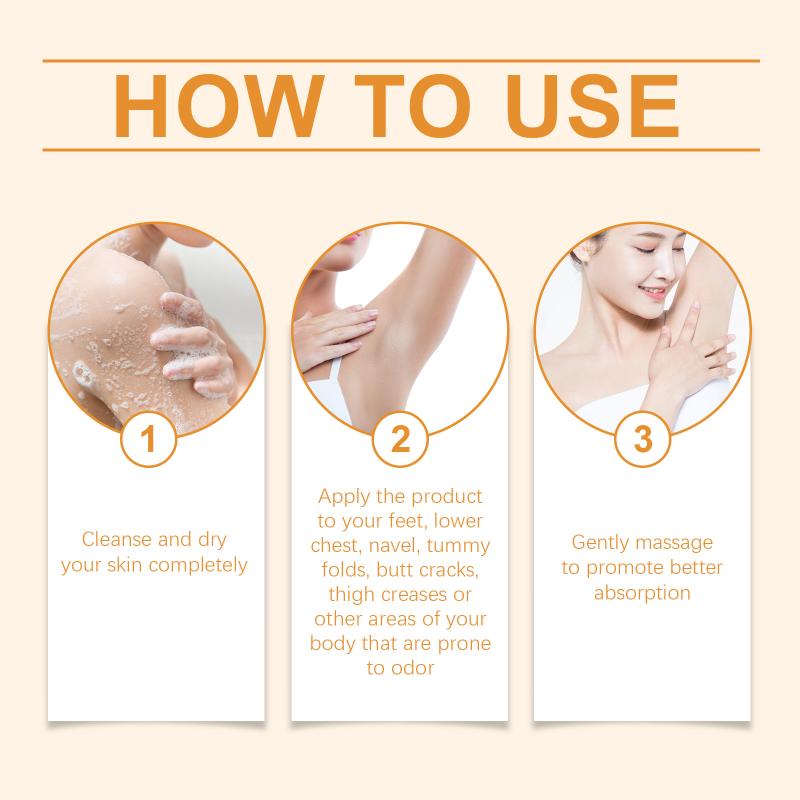 HOW TO USE

1

Cleanse and dry your skin completely

2

Apply the product to your feet, lower chest, navel, tummy folds, butt cracks, thigh creases or other areas of your body that are prone to odor

3

Gently massage to promote better absorption