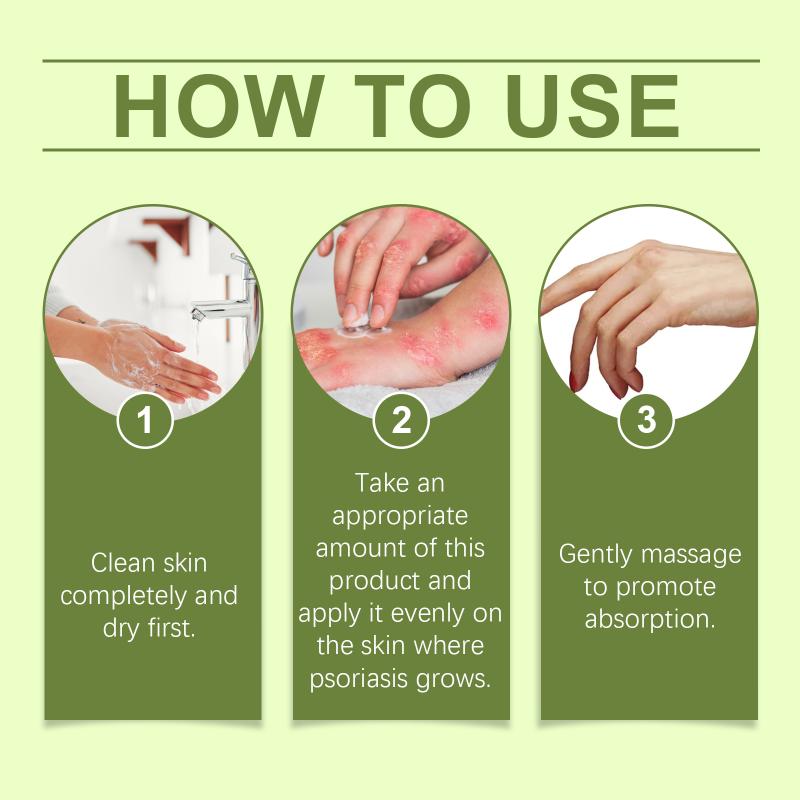 HOW TO USE

1

Clean skin completely and dry first.

2

Take an appropriate amount of this product and apply it evenly on the skin where psoriasis grows.

3

Gently massage to promote absorption.