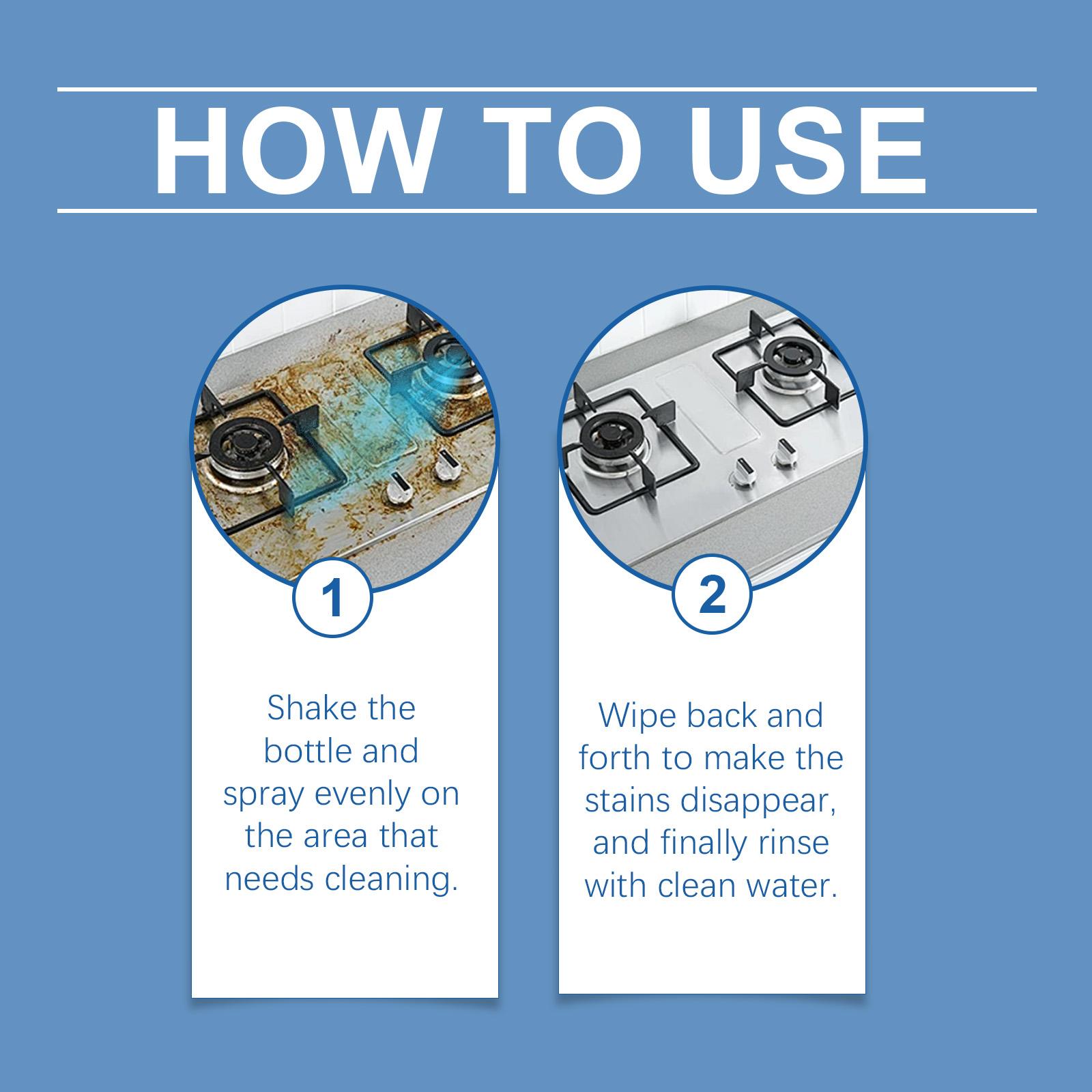 HOW TO USE

1

Shake the bottle and spray evenly on the area that needs cleaning.

2

Wipe back and forth to make the stains disappear, and finally rinse with clean water.