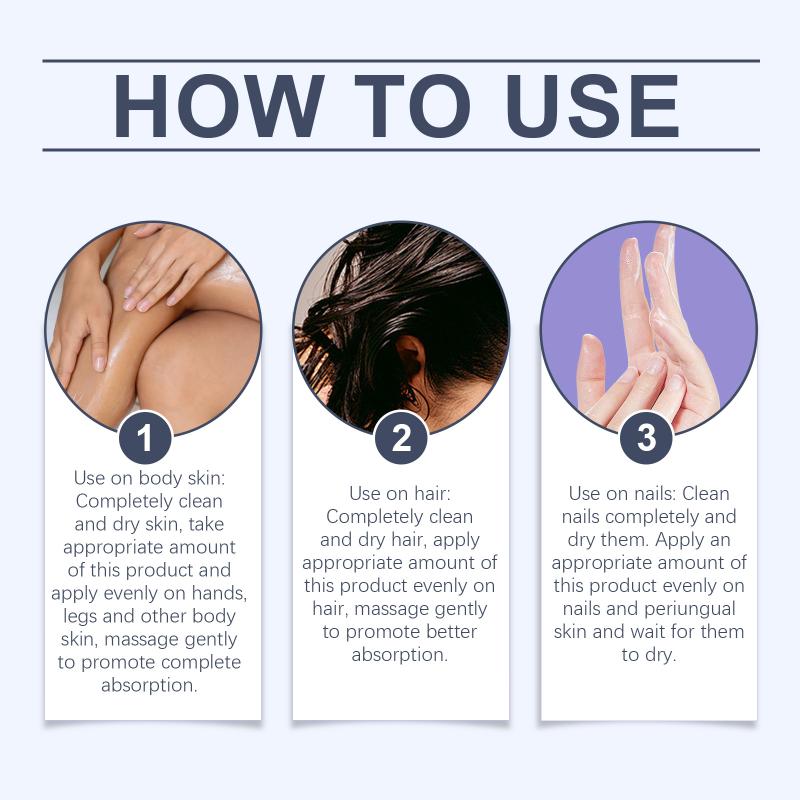 HOW TO USE

1

Use on body skin: Completely clean and dry skin, take appropriate amount of this product and apply evenly on hands, legs and other body skin, massage gently to promote complete absorption.

2

Use on hair: Completely clean and dry hair, apply appropriate amount of this product evenly on hair, massage gently to promote better absorption.

3

Use on nails: Clean nails completely and dry them. Apply an appropriate amount of this product evenly on nails and periungual skin and wait for them to dry.