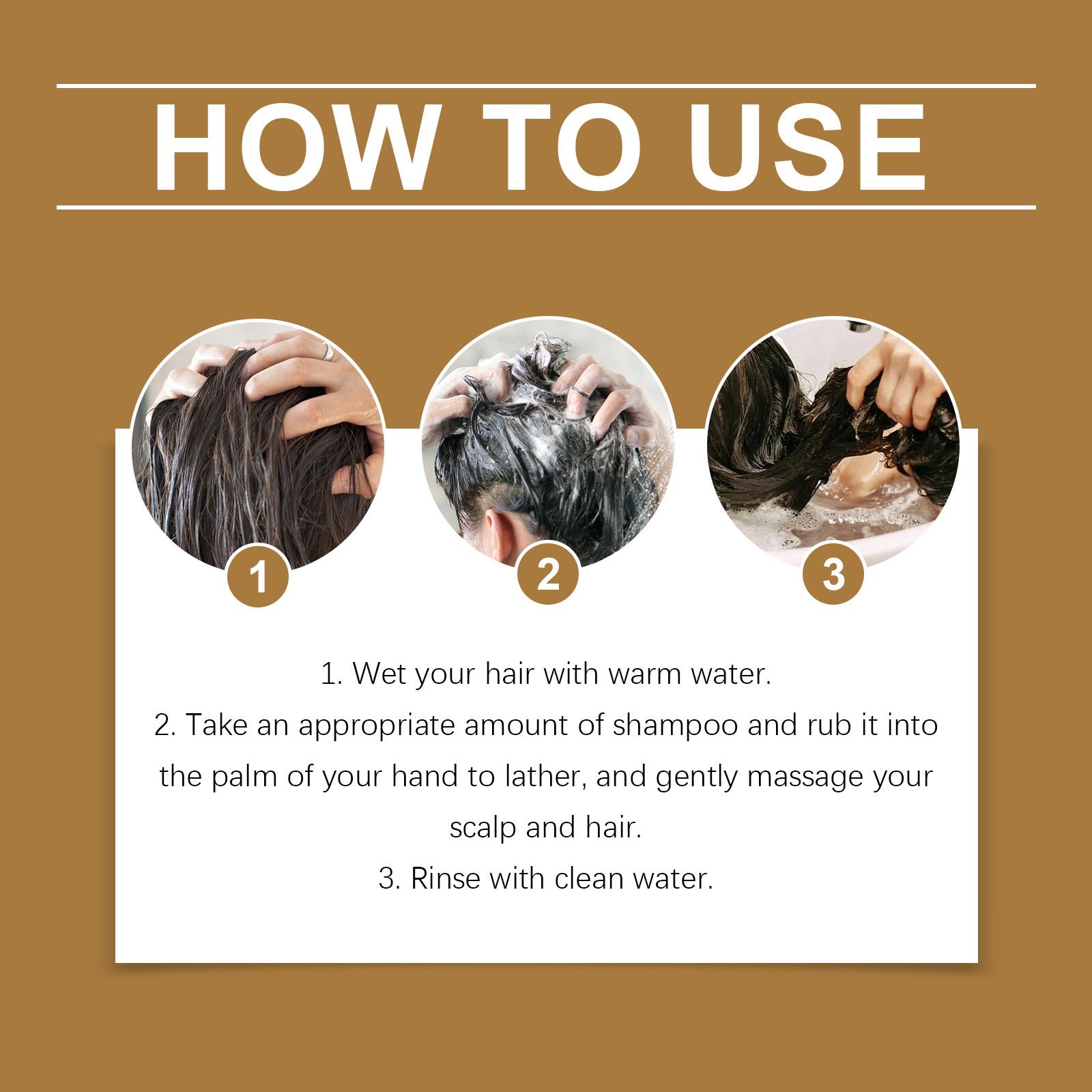 HOW TO USE

1

2

3

1. Wet your hair with warm water.
2. Take an appropriate amount of shampoo and rub it into the palm of your hand to lather, and gently massage your scalp and hair.
3. Rinse with clean water.