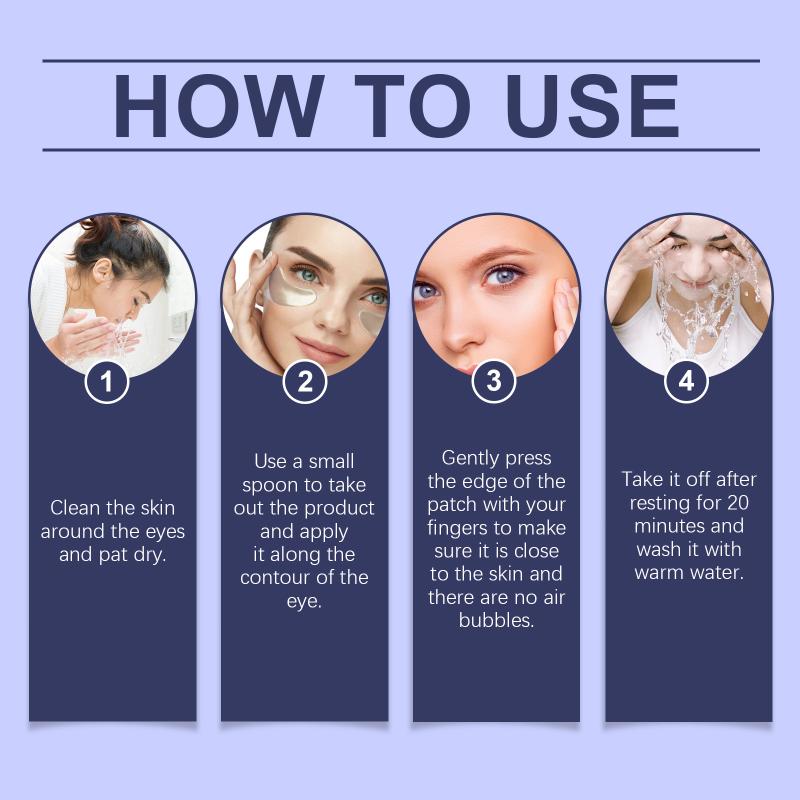 HOW TO USE

1

Clean the skin around the eyes and pat dry.

2

Use a small spoon to take out the product and apply it along the contour of the eye.

3

Gently press the edge of the patch with your fingers to make sure it is close to the skin and there are no air bubbles.

4

Take it off after resting for 20 minutes and wash it with warm water.