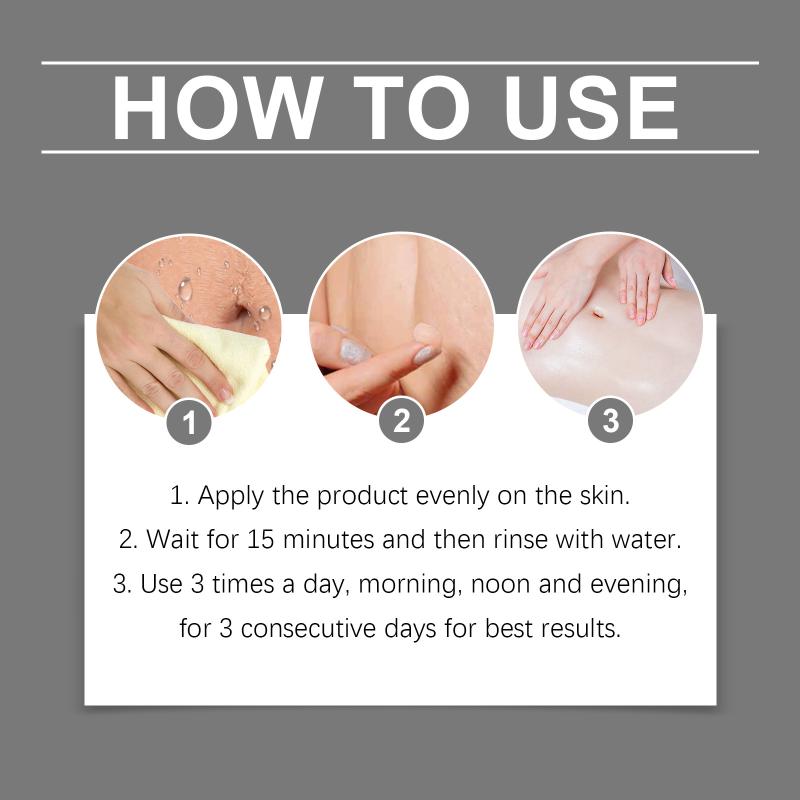 HOW TO USE

1

2

3

1. Apply the product evenly on the skin.
2. Wait for 15 minutes and then rinse with water.
3. Use 3 times a day, morning, noon and evening, for 3 consecutive days for best results.