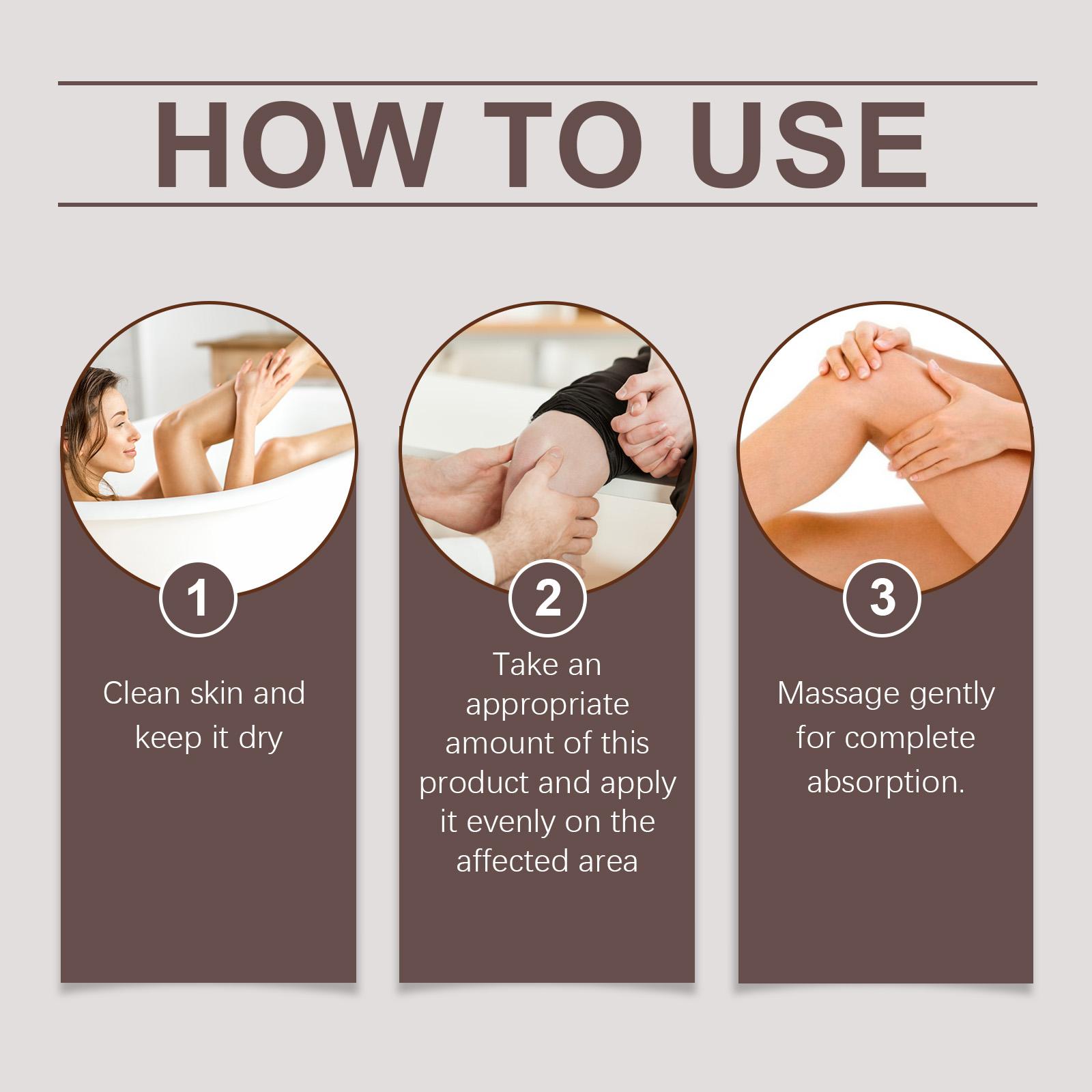 HOW TO USE

1

Clean skin and keep it dry

2

Take an appropriate amount of this product and apply it evenly on the affected area

3

Massage gently for complete absorption.