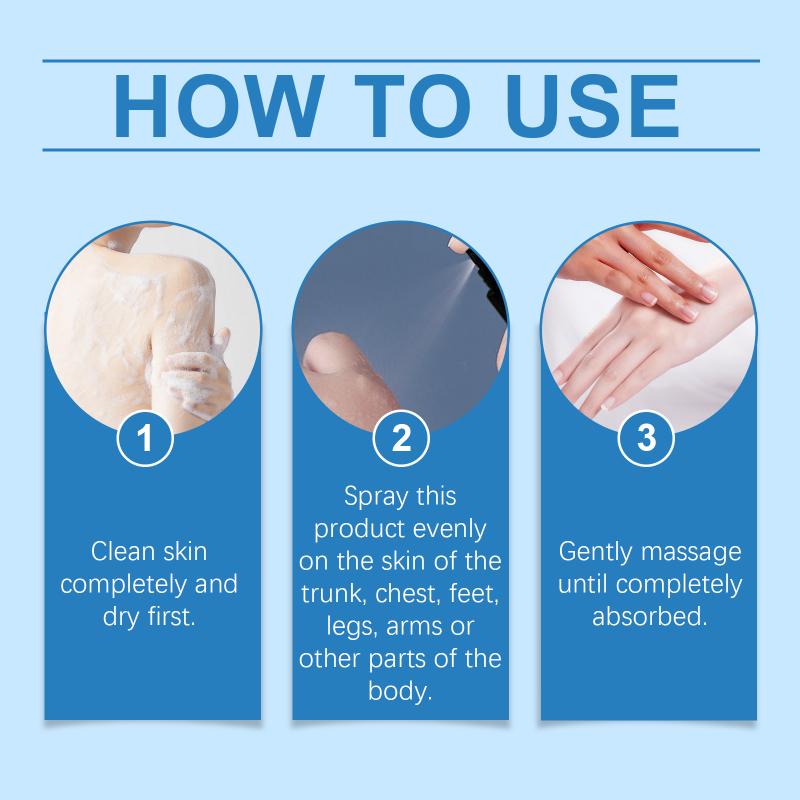 HOW TO USE

1

Clean skin completely and dry first.

2

Spray this product evenly on the skin of the trunk, chest, feet, legs, arms or other parts of the body.

3

Gently massage until completely absorbed.