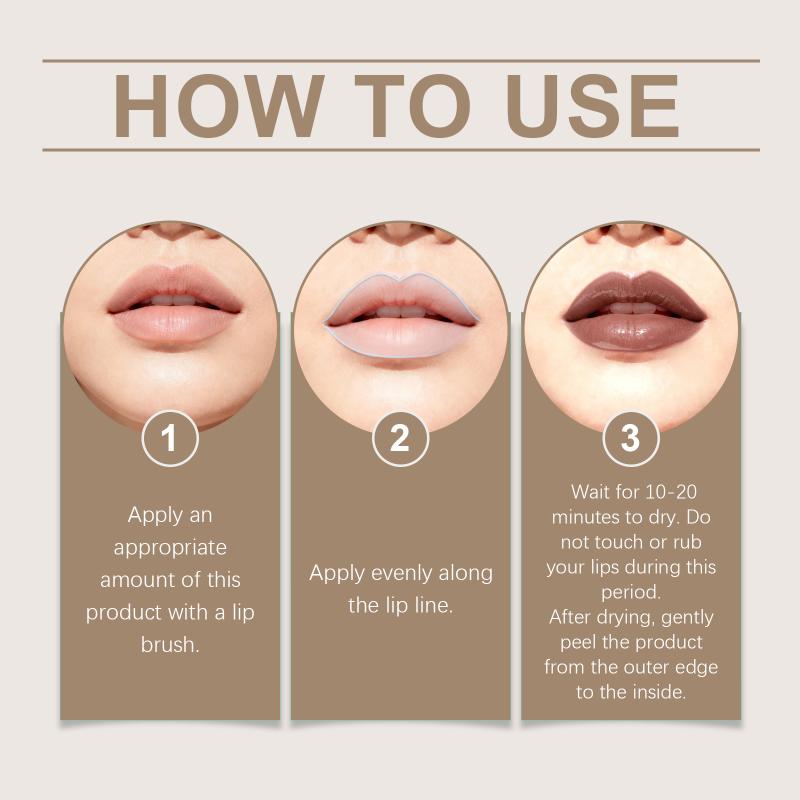 HOW TO USE

1

Apply an appropriate amount of this product with a lip brush.

2

Apply evenly along the lip line.

3

Wait for 10-20 minutes to dry. Do not touch or rub your lips during this period.
After drying, gently peel the product from the outer edge to the inside.