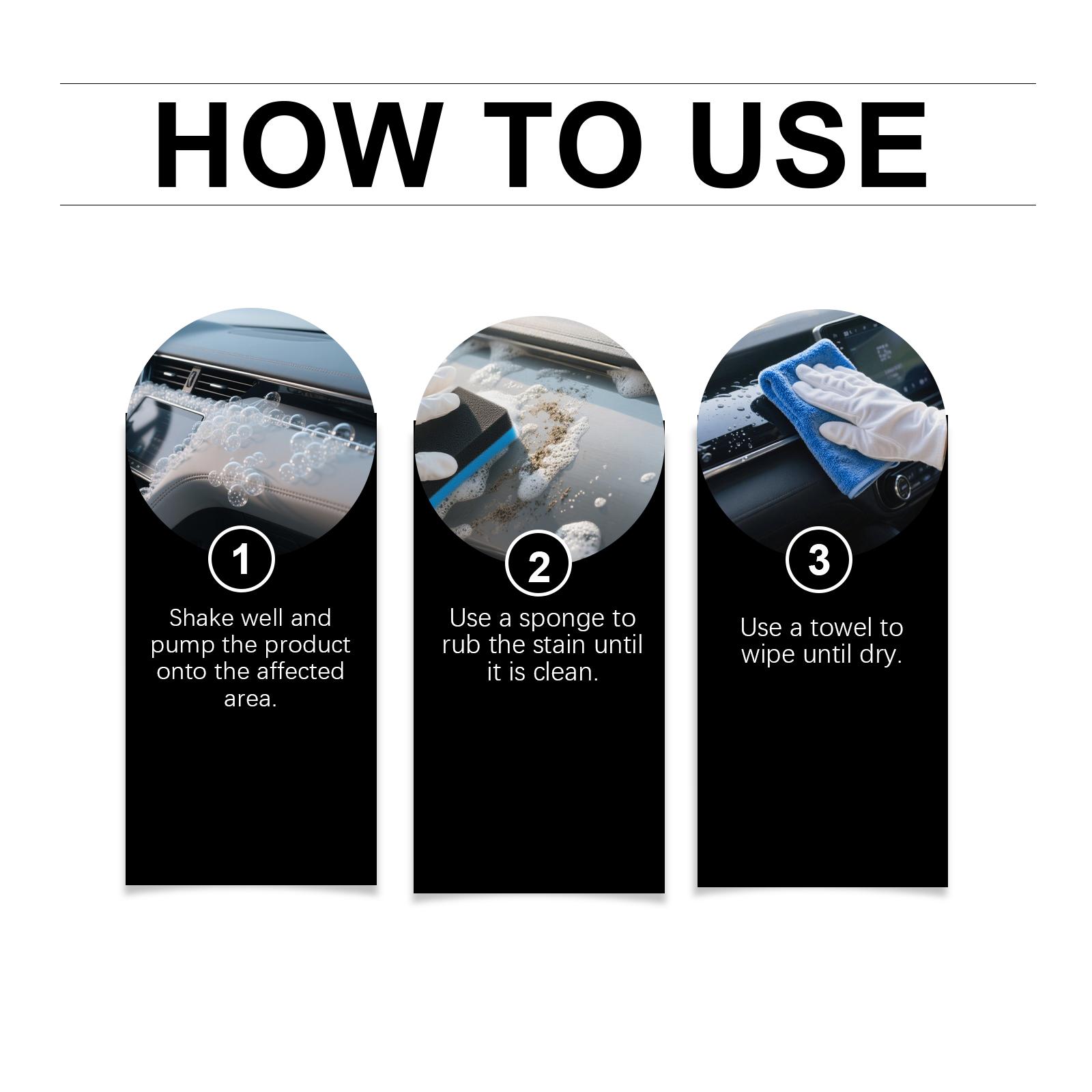 HOW TO USE

1

Shake well and pump the product onto the affected area.

2

Use a sponge to rub the stain until it is clean.

3

Use a towel to wipe until dry.