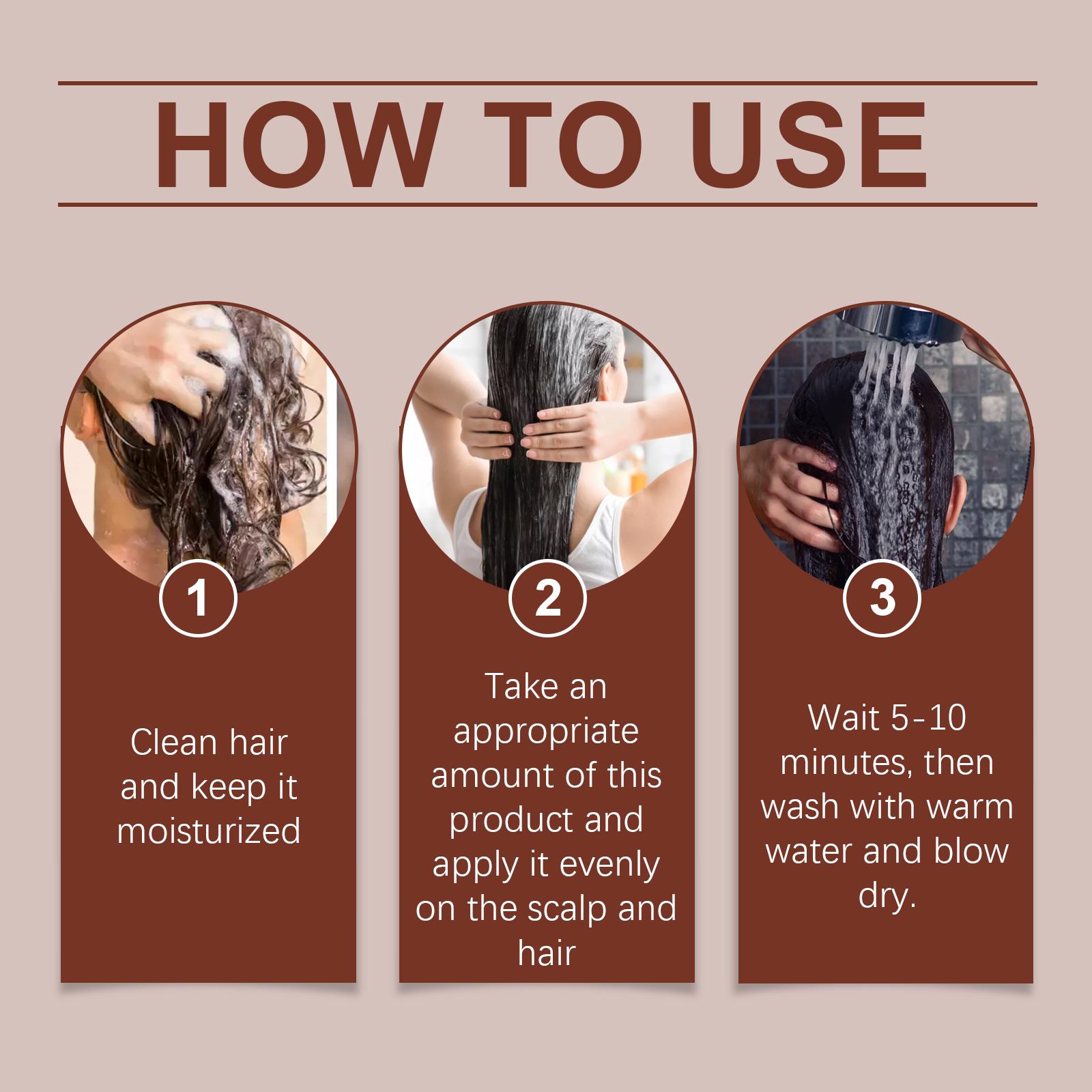 HOW TO USE

1

Clean hair and keep it moisturized

2

Take an appropriate amount of this product and apply it evenly on the scalp and hair

3

Wait 5-10 minutes, then wash with warm water and blow dry.