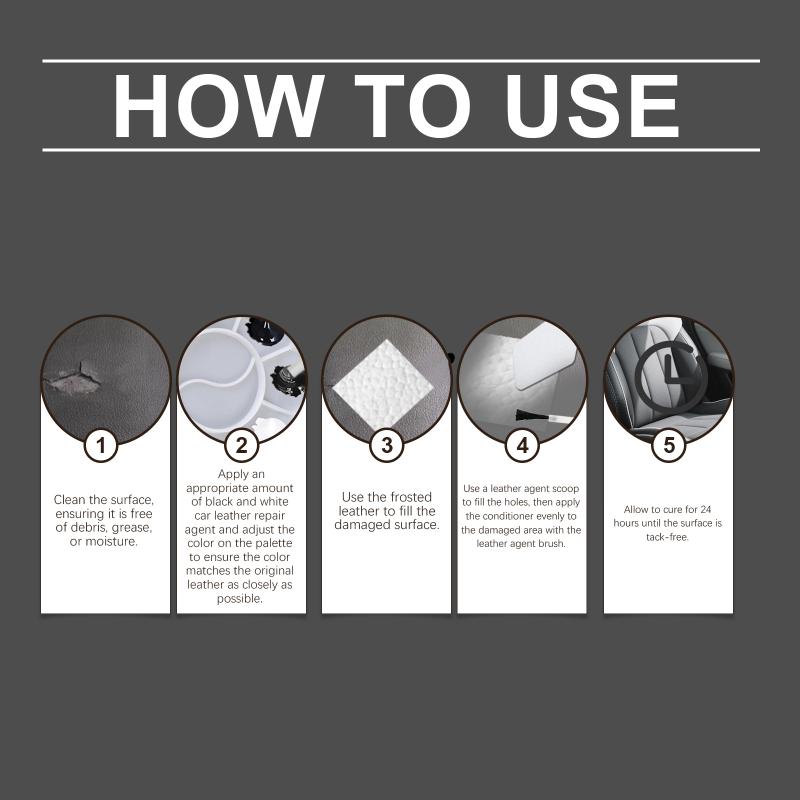 HOW TO USE

1

Clean the surface, ensuring it is free of debris, grease, or moisture.

2

Apply an appropriate amount of black and white car leather repair agent and adjust the color on the palette to ensure the color matches the original leather as closely as possible.

3

Use the frosted leather to fill the damaged surface.

4

Use a leather agent scoop to fill the holes, then apply the conditioner evenly to the damaged area with the leather agent brush.

5

Allow to cure for 24 hours until the surface is tack-free.