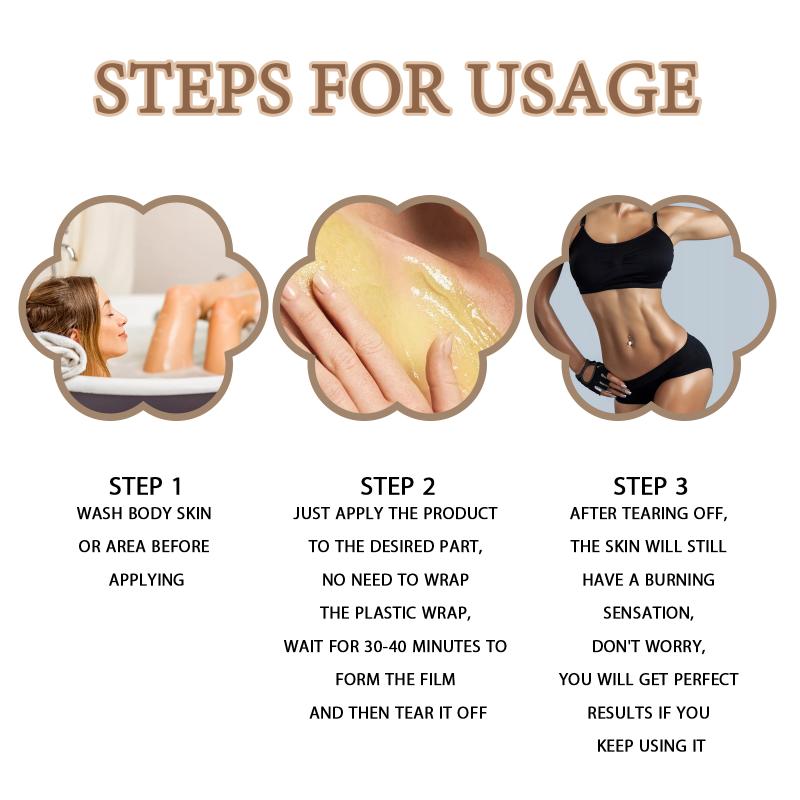 STEPS FOR USAGE

STEP 1
WASH BODY SKIN OR AREA BEFORE APPLYING

STEP 2
JUST APPLY THE PRODUCT TO THE DESIRED PART, NO NEED TO WRAP THE PLASTIC WRAP, WAIT FOR 30-40 MINUTES TO FORM THE FILM AND THEN TEAR IT OFF

STEP 3
AFTER TEARING OFF, THE SKIN WILL STILL HAVE A BURNING SENSATION, DON'T WORRY, YOU WILL GET PERFECT RESULTS IF YOU KEEP USING IT