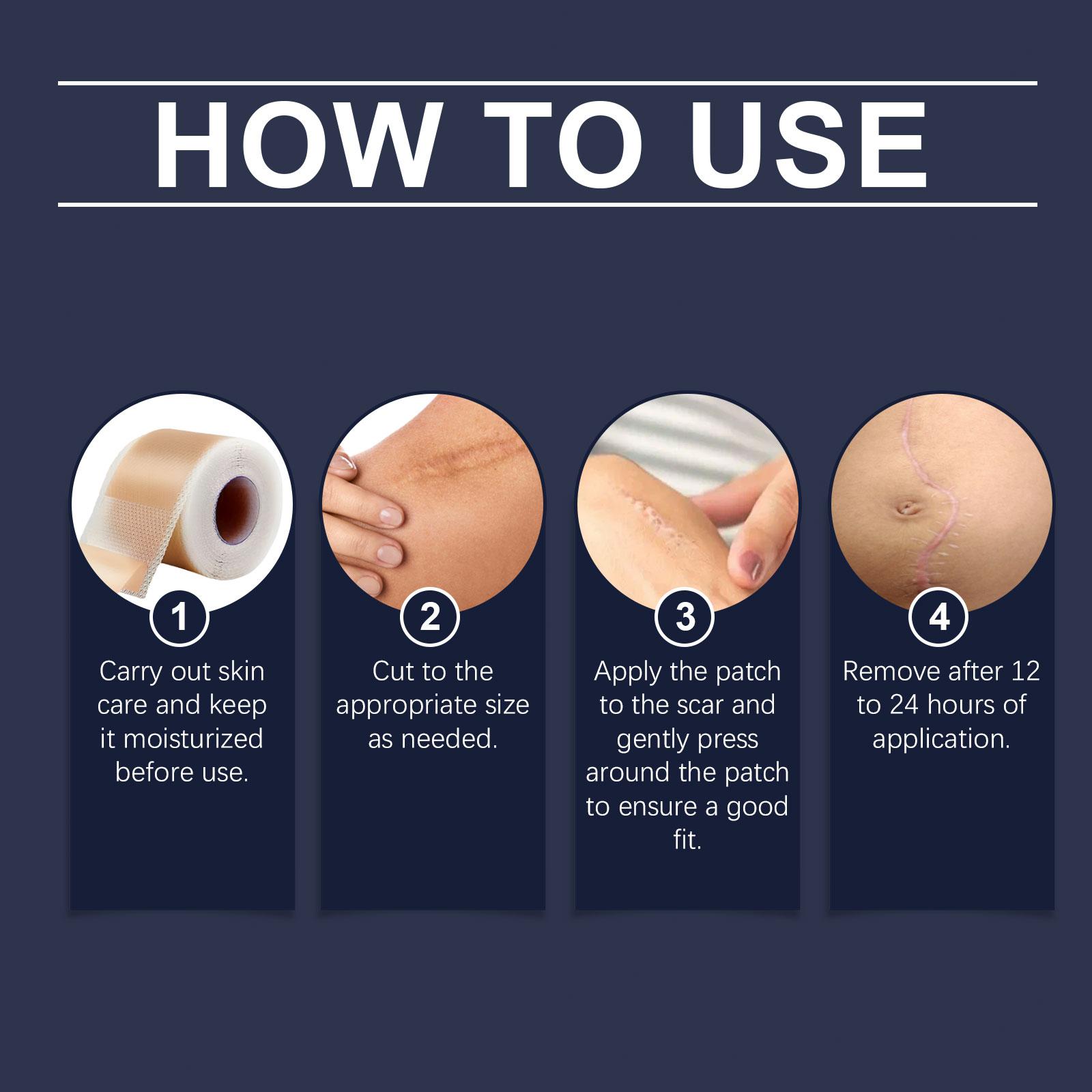 HOW TO USE

1
Carry out skin care and keep it moisturized before use.

2
Cut to the appropriate size as needed.

3
Apply the patch to the scar and gently press around the patch to ensure a good fit.

4
Remove after 12 to 24 hours of application.