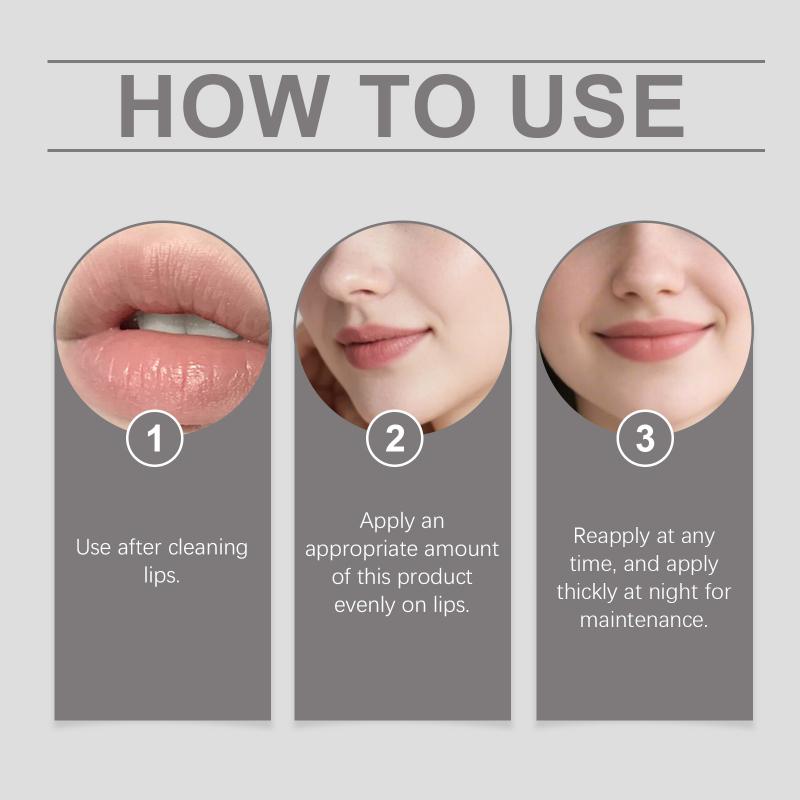 HOW TO USE

1

Use after cleaning lips.

2

Apply an appropriate amount of this product evenly on lips.

3

Reapply at any time, and apply thickly at night for maintenance.