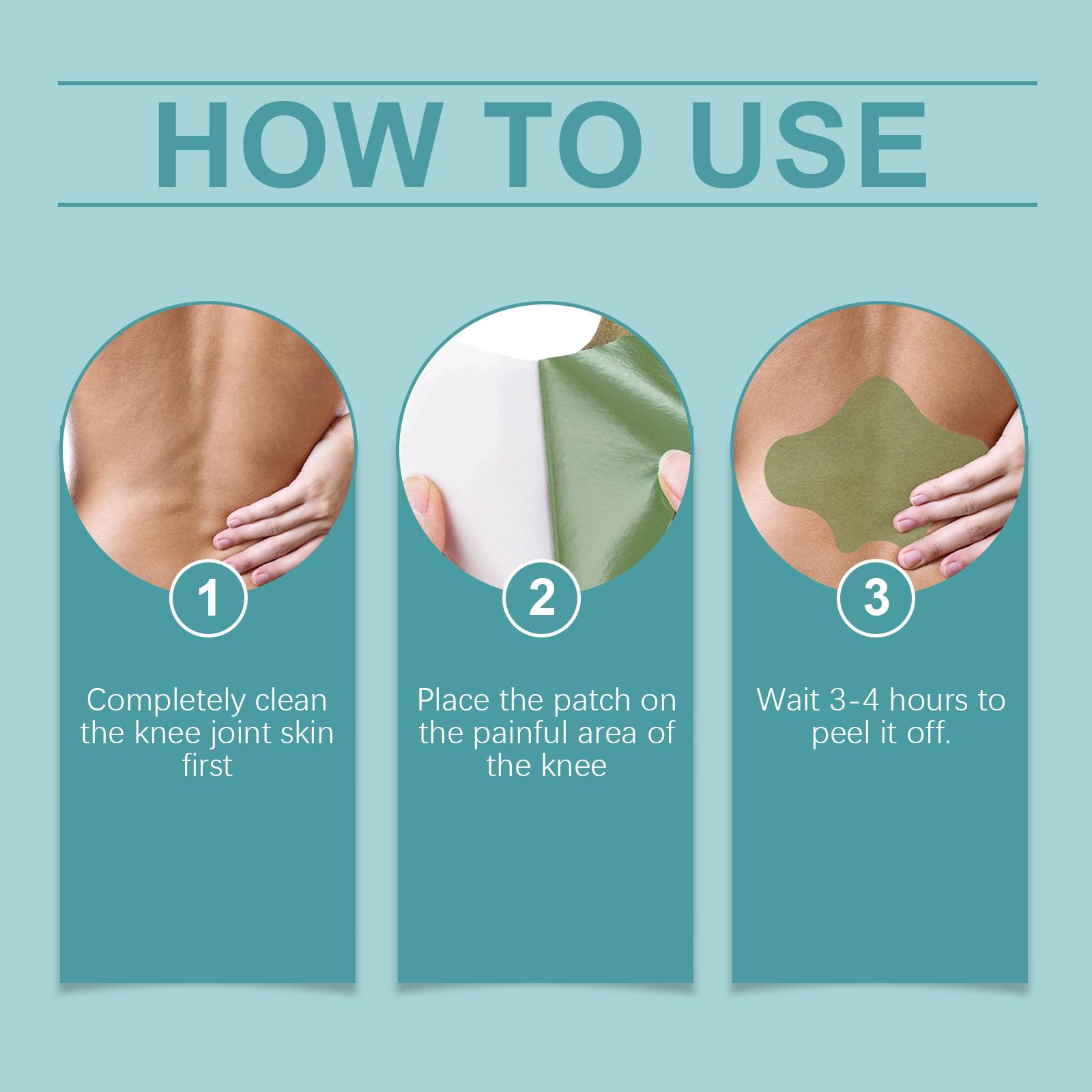 HOW TO USE

1

Completely clean the knee joint skin first

2

Place the patch on the painful area of the knee

3

Wait 3-4 hours to peel it off.