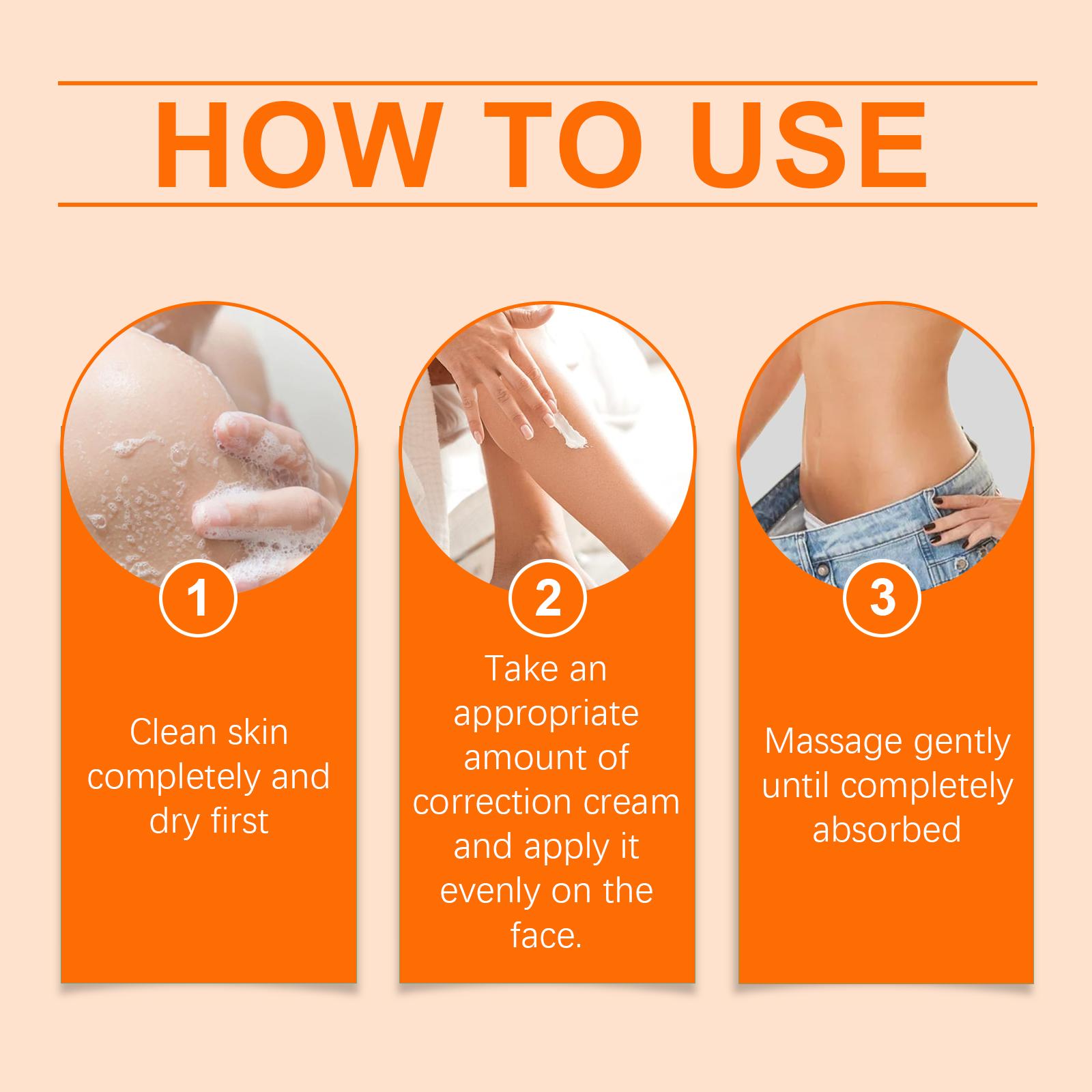 HOW TO USE

1

Clean skin completely and dry first

2

Take an appropriate amount of correction cream and apply it evenly on the face.

3

Massage gently until completely absorbed