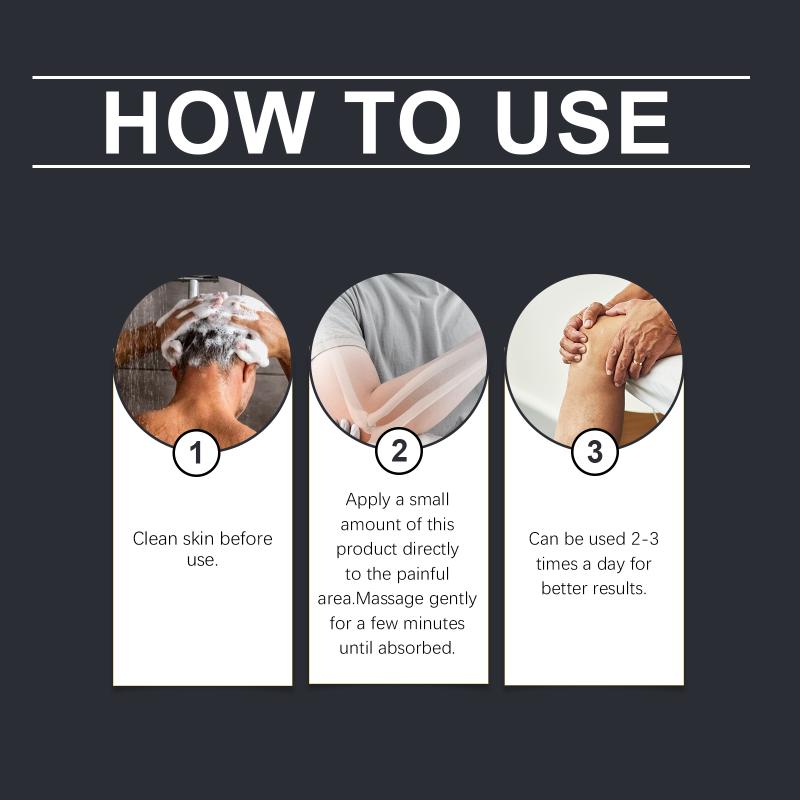 HOW TO USE

1

Clean skin before use.

2

Apply a small amount of this product directly to the painful area.Massage gently for a few minutes until absorbed.

3

Can be used 2-3 times a day for better results.