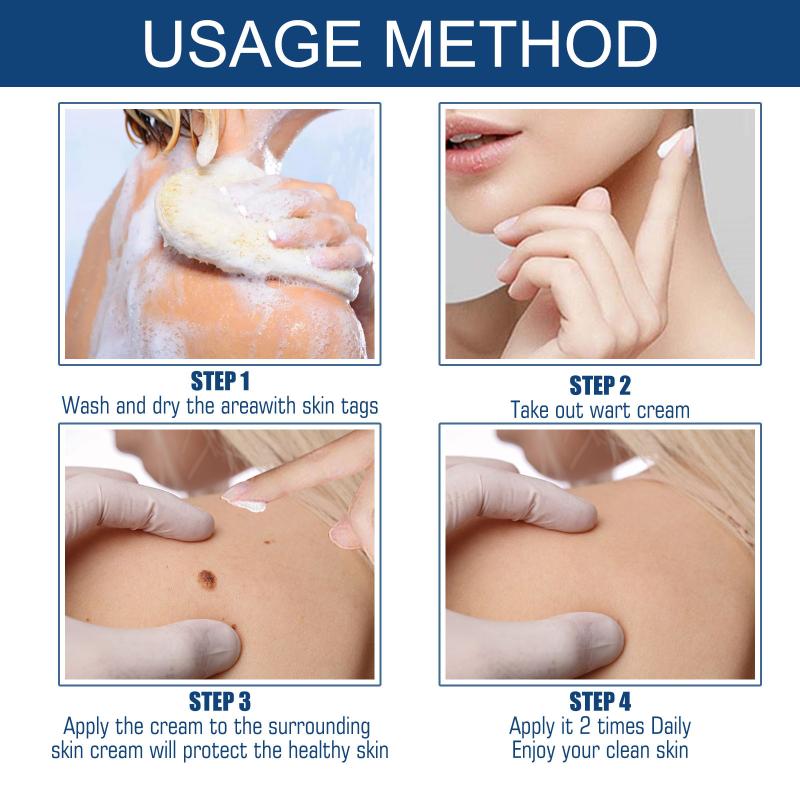 USAGE METHOD

STEP 1
Wash and dry the areawith skin tags

STEP 2
Take out wart cream

STEP 3
Apply the cream to the surrounding skin cream will protect the healthy skin

STEP 4
Apply it 2 times Daily
Enjoy your clean skin