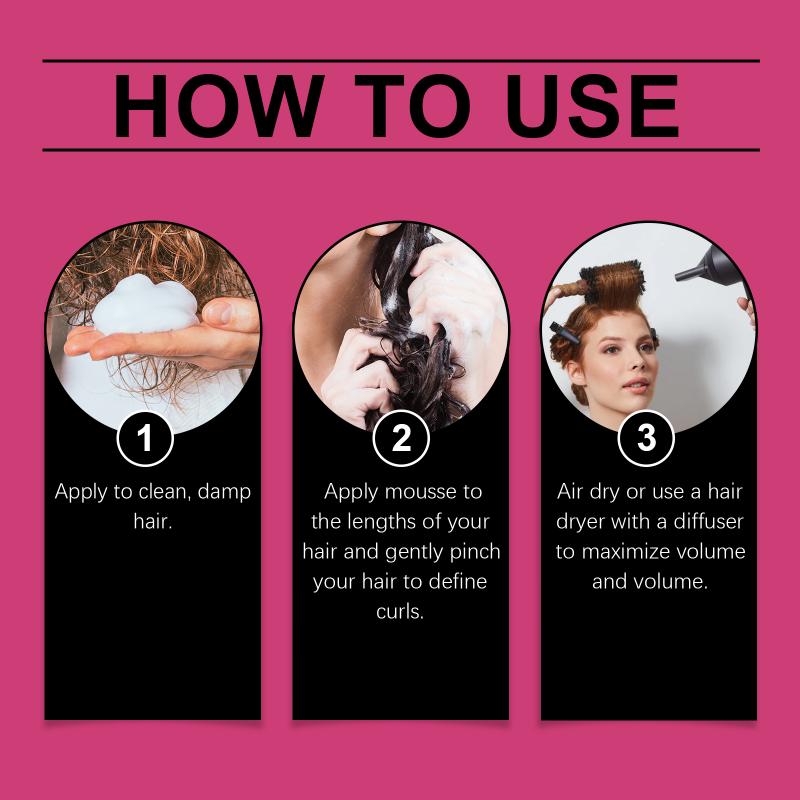 HOW TO USE

1

Apply to clean, damp hair.

2

Apply mousse to the lengths of your hair and gently pinch your hair to define curls.

3

Air dry or use a hair dryer with a diffuser to maximize volume and volume.