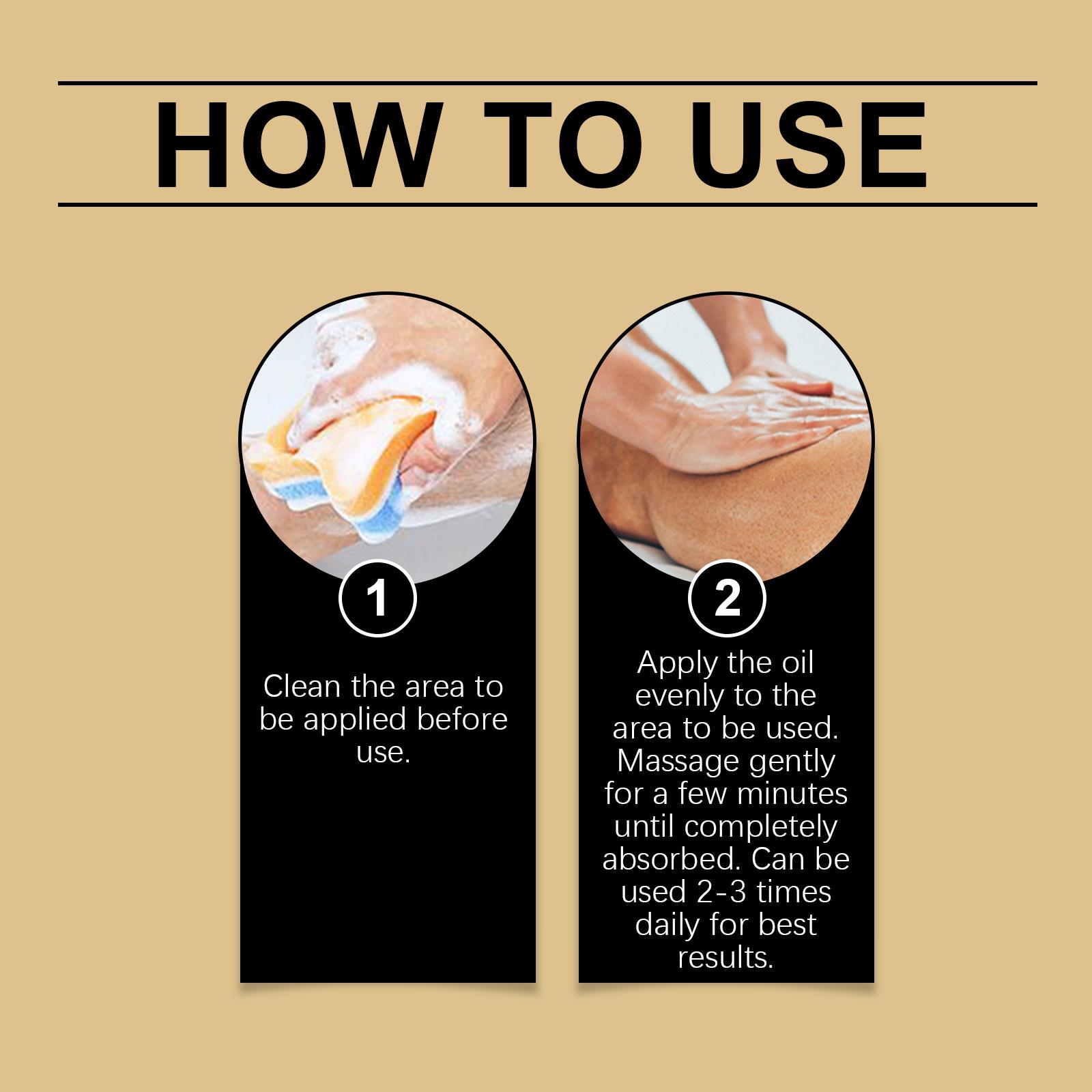 HOW TO USE

1

Clean the area to be applied before use.

2

Apply the oil evenly to the area to be used. Massage gently for a few minutes until completely absorbed. Can be used 2-3 times daily for best results.