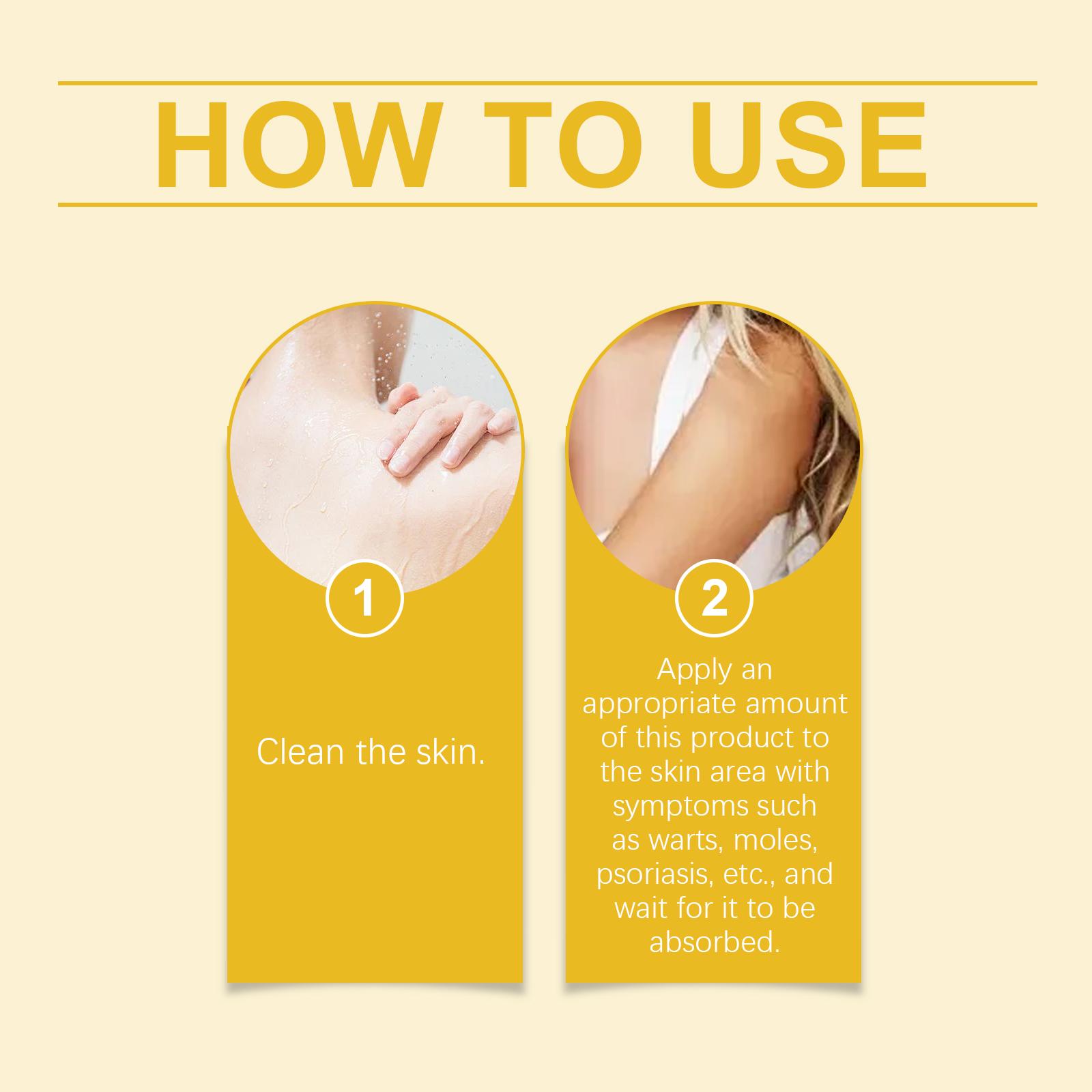 HOW TO USE

1

Clean the skin.

2

Apply an appropriate amount of this product to the skin area with symptoms such as warts, moles, psoriasis, etc., and wait for it to be absorbed.