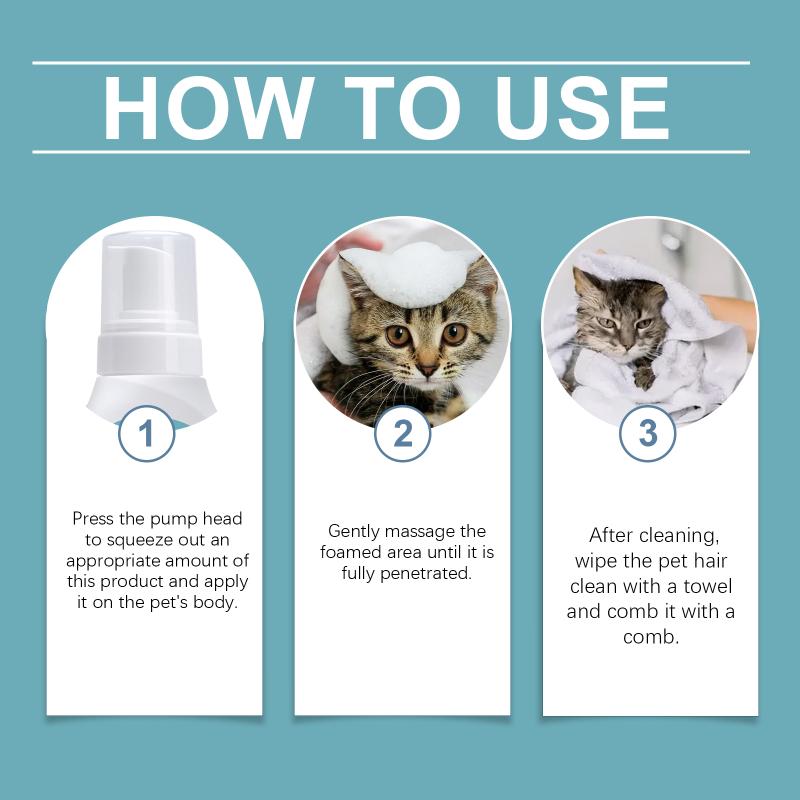 HOW TO USE

1

Press the pump head to squeeze out an appropriate amount of this product and apply it on the pet's body.

2

Gently massage the foamed area until it is fully penetrated.

3

After cleaning, wipe the pet hair clean with a towel and comb it with a comb.