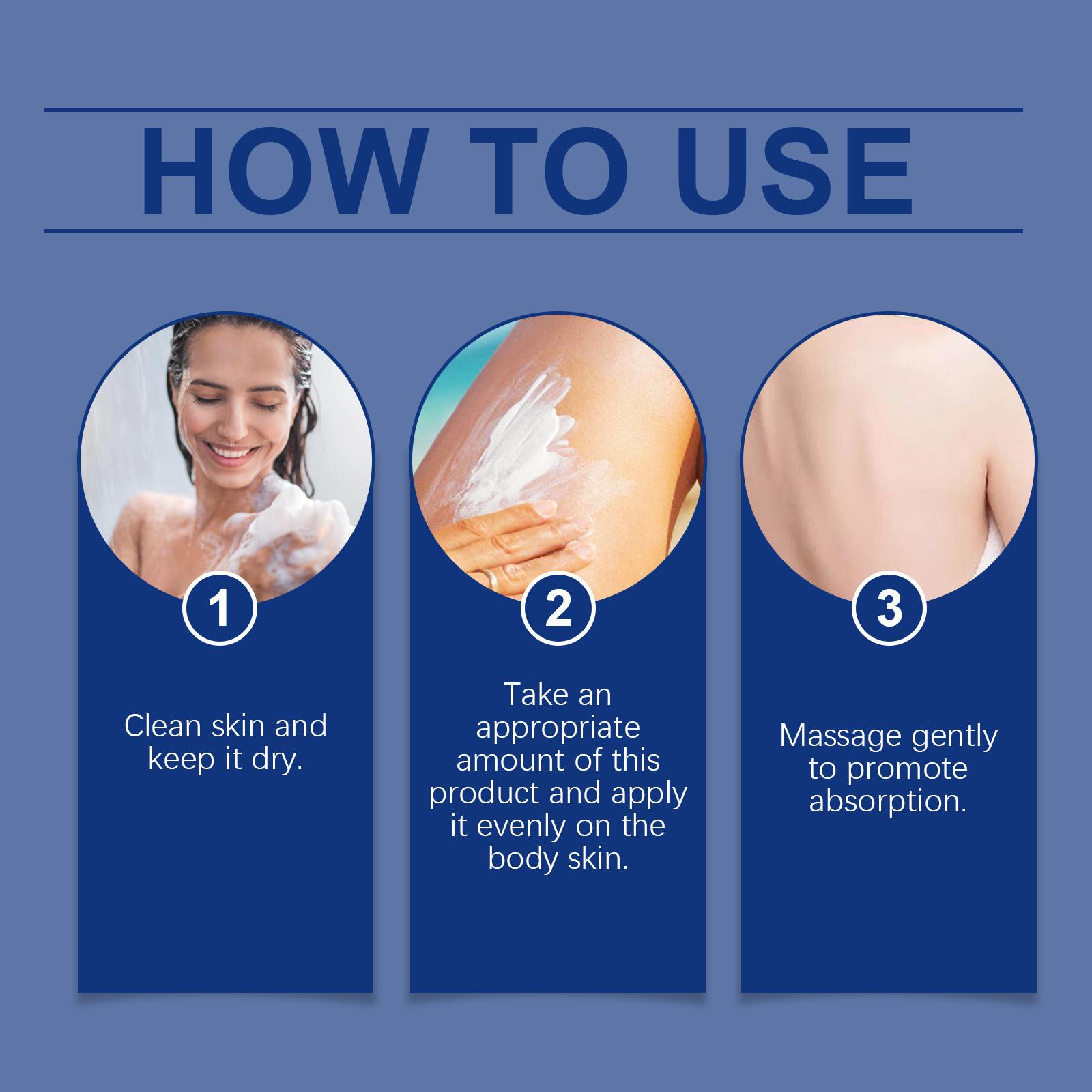 HOW TO USE

1

Clean skin and keep it dry.

2

Take an appropriate amount of this product and apply it evenly on the body skin.

3

Massage gently to promote absorption.