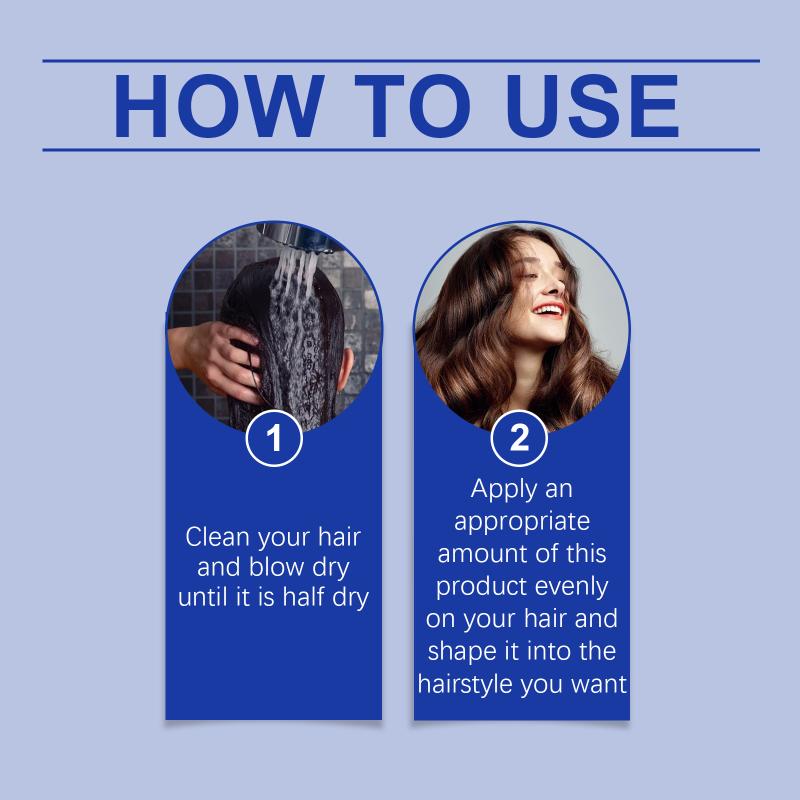 HOW TO USE

1

Clean your hair and blow dry until it is half dry

2

Apply an appropriate amount of this product evenly on your hair and shape it into the hairstyle you want