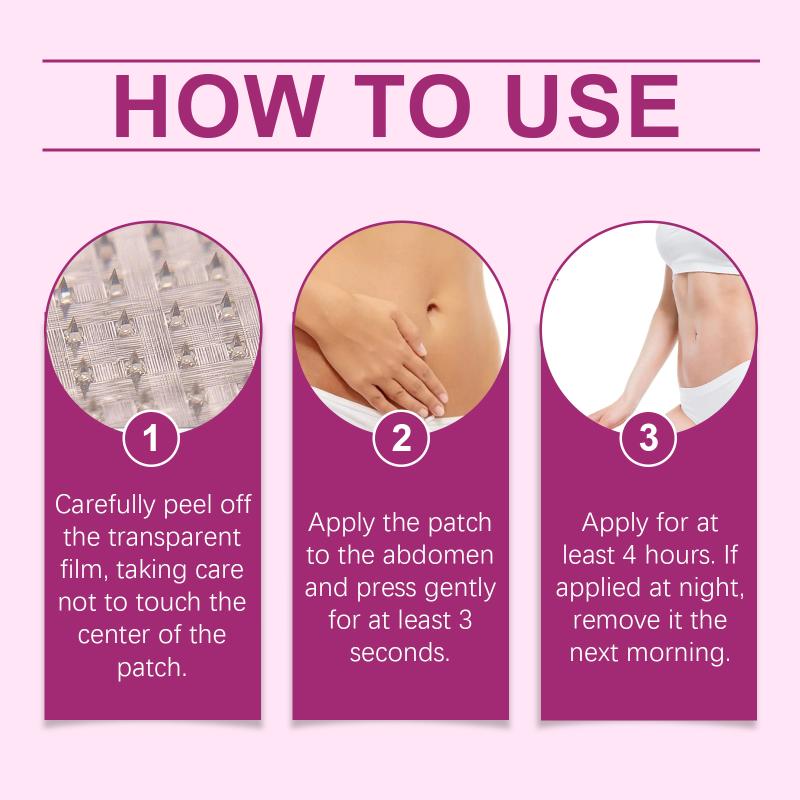 HOW TO USE

1

Carefully peel off the transparent film, taking care not to touch the center of the patch.

2

Apply the patch to the abdomen and press gently for at least 3 seconds.

3

Apply for at least 4 hours. If applied at night, remove it the next morning.