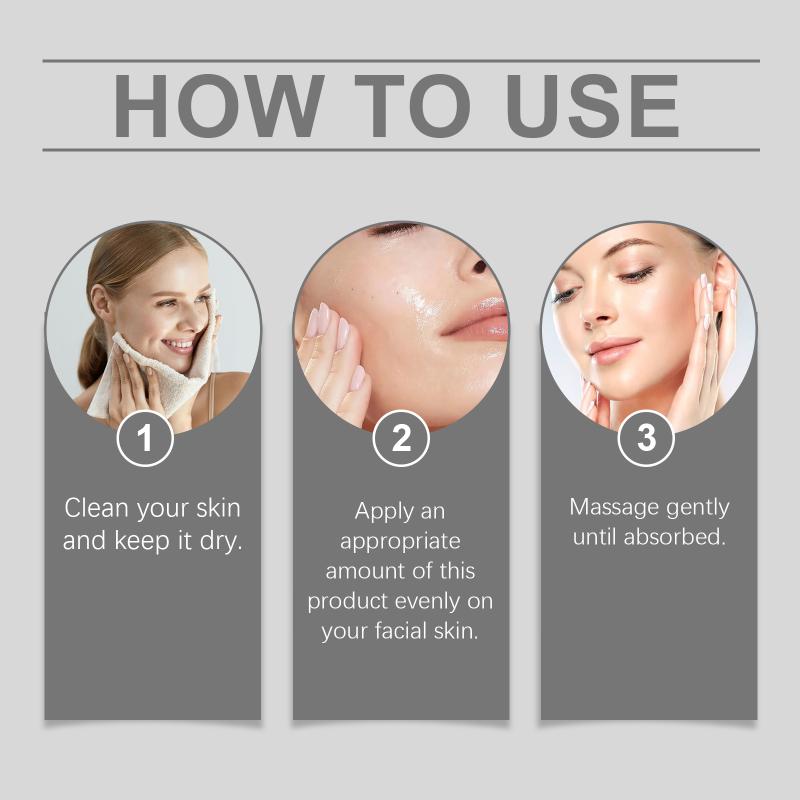 HOW TO USE

1

Clean your skin and keep it dry.

2

Apply an appropriate amount of this product evenly on your facial skin.

3

Massage gently until absorbed.