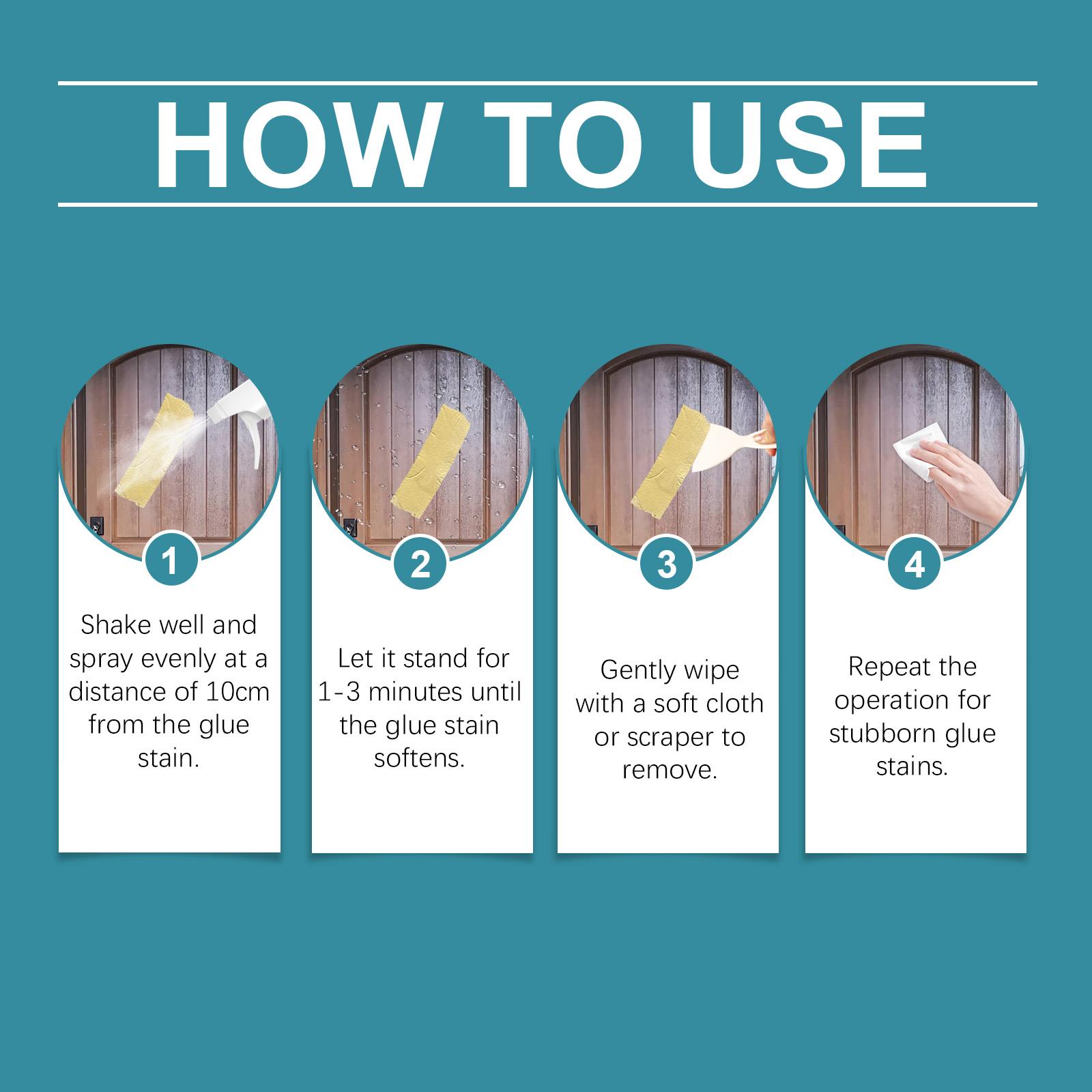 HOW TO USE

1

Shake well and spray evenly at a distance of 10cm from the glue stain.

2

Let it stand for 1-3 minutes until the glue stain softens.

3

Gently wipe with a soft cloth or scraper to remove.

4

Repeat the operation for stubborn glue stains.