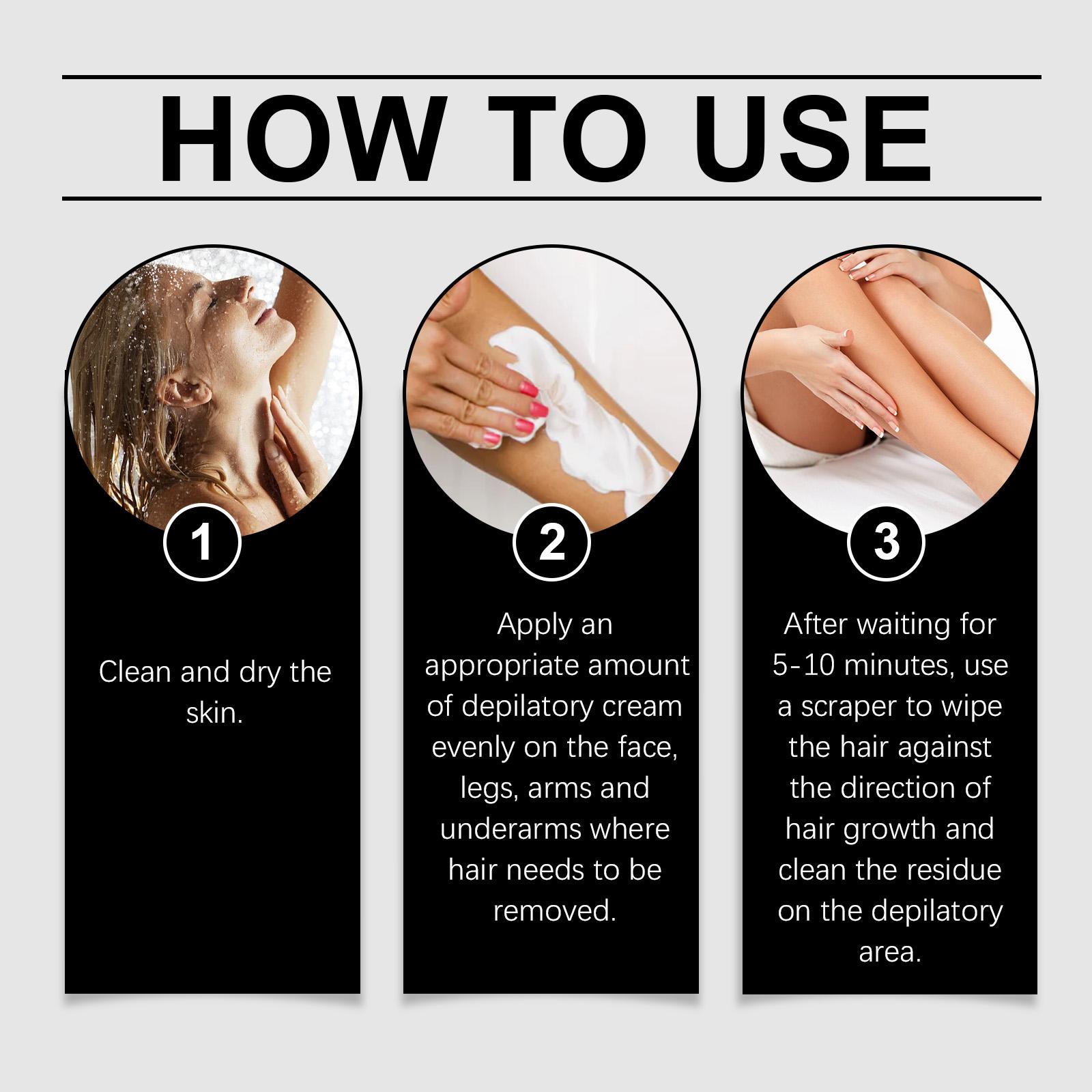 HOW TO USE

1

Clean and dry the skin.

2

Apply an appropriate amount of depilatory cream evenly on the face, legs, arms and underarms where hair needs to be removed.

3

After waiting for 5-10 minutes, use a scraper to wipe the hair against the direction of hair growth and clean the residue on the depilatory area.