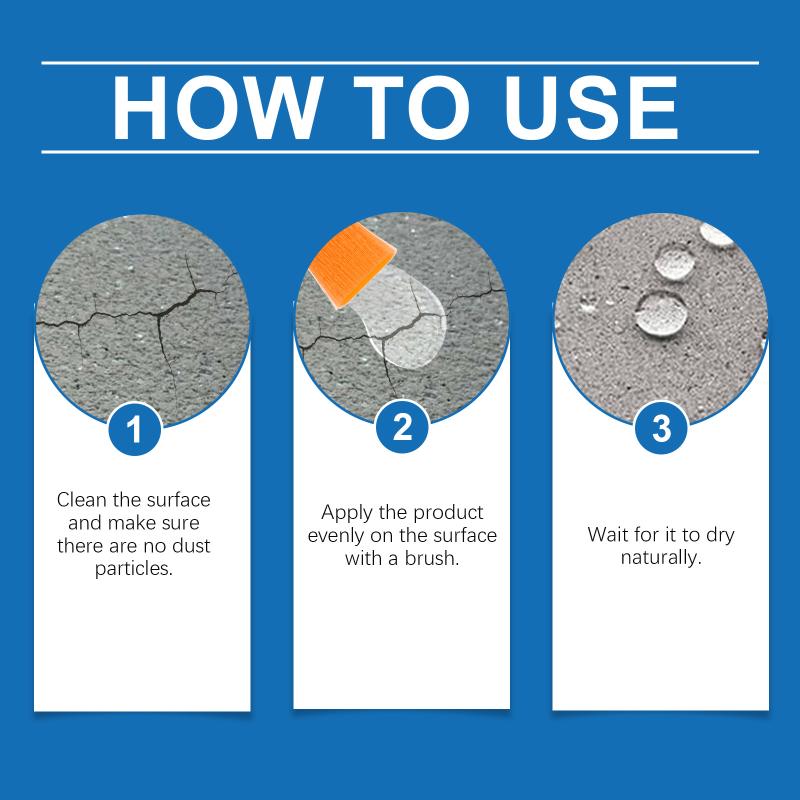 HOW TO USE

1

Clean the surface and make sure there are no dust particles.

2

Apply the product evenly on the surface with a brush.

3

Wait for it to dry naturally.